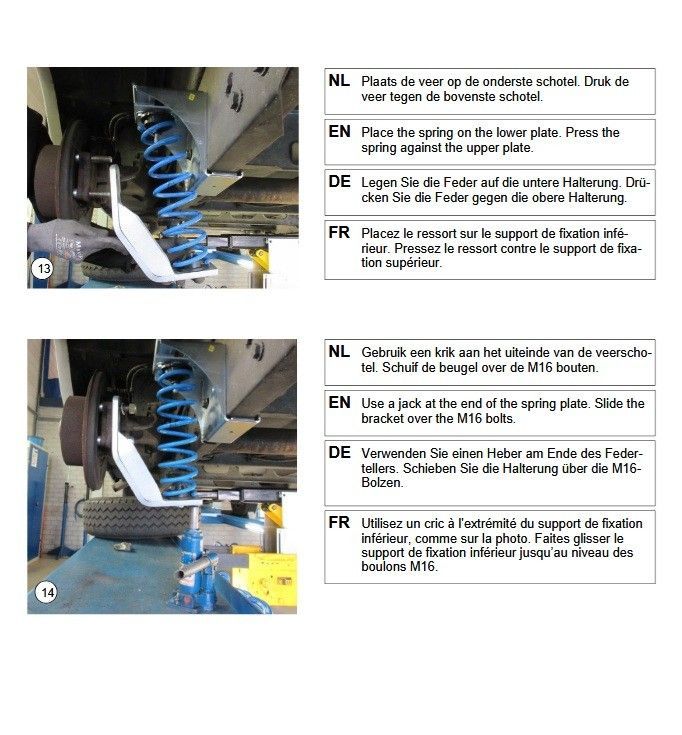 13

NL Plaats de veer op de onderste schotel. Druk de veer tegen de bovenste schotel.

EN Place the spring on the lower plate. Press the spring against the upper plate.

DE Legen Sie die Feder auf die untere Halterung. Drücken Sie die Feder gegen die obere Halterung.

FR Placez le ressort sur le support de fixation inférieur. Pressez le ressort contre le support de fixation supérieur.

14

NL Gebruik een krik aan het uiteinde van de veerschotel. Schuif de beugel over de M16 bouten.

EN Use a jack at the end of the spring plate. Slide the bracket over the M16 bolts.

DE Verwenden Sie einen Heber am Ende des Federtellers. Schieben Sie die Halterung über die M16-Bolzen.

FR Utilisez un cric à l'extrémité du support de fixation inférieur, comme sur la photo. Faites glisser le support de fixation inférieur jusqu'au niveau des boulons M16.