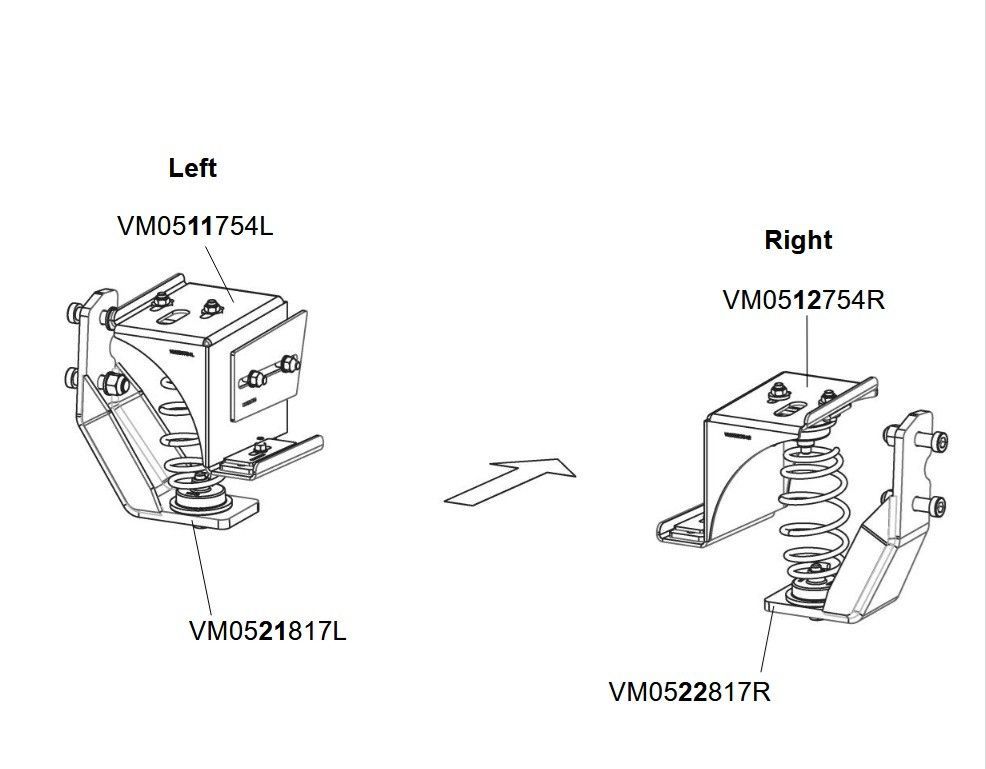 Left

VM0511754L

VM0521817L

Right

VM0512754R

VM0522817R