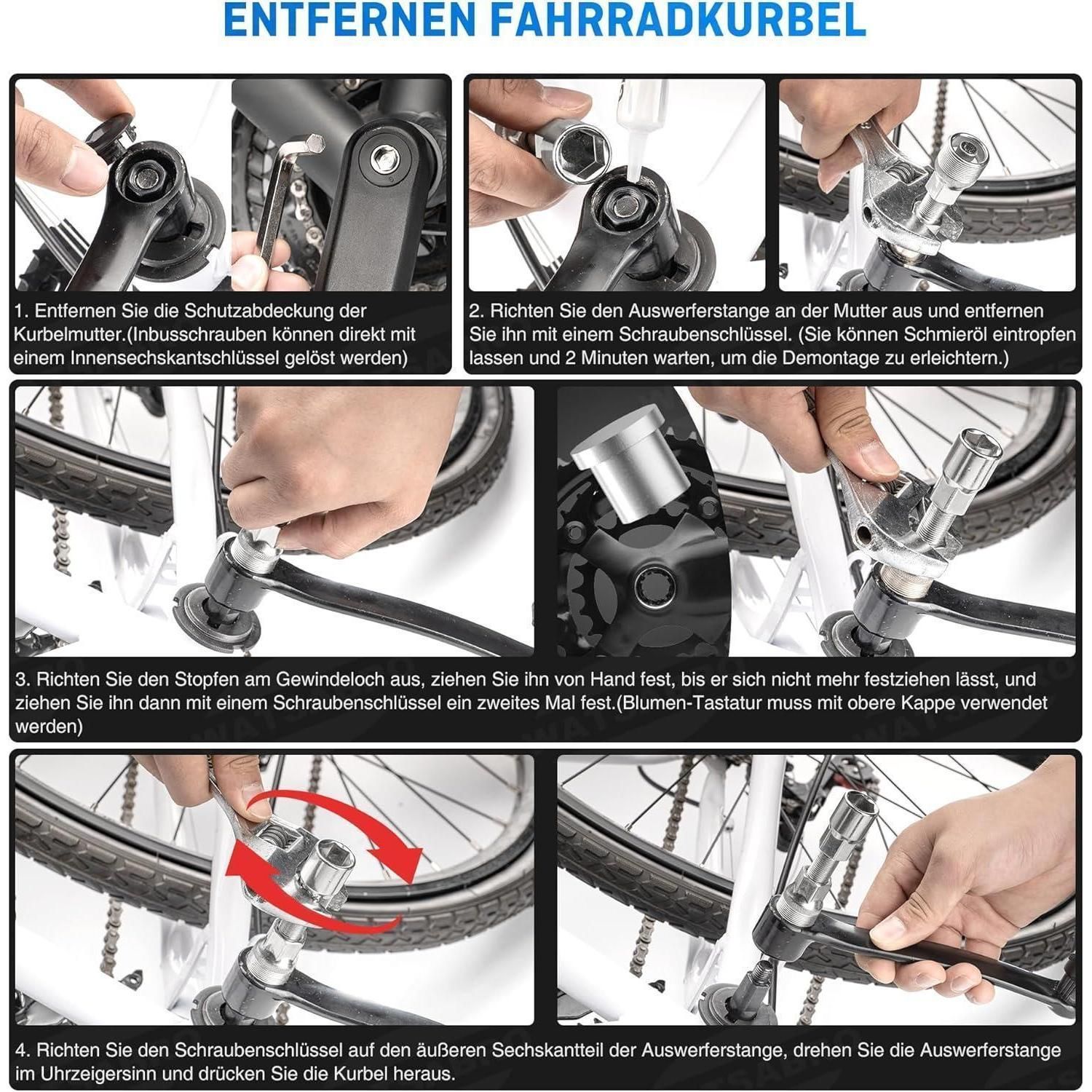 ENTFERNEN FAHRRADKURBEL

1. Entfernen Sie die Schutzabdeckung der Kurbelmutter.(Inbusschrauben können direkt mit einem Innensechskantschlüssel gelöst werden)

2. Richten Sie den Auswerferstange an der Mutter aus und entfernen Sie ihn mit einem Schraubenschlüssel. (Sie können Schmieröl eintropfen lassen und 2 Minuten warten, um die Demontage zu erleichtern.)

3. Richten Sie den Stopfen am Gewindeloch aus, ziehen Sie ihn von Hand fest, bis er sich nicht mehr festziehen lässt, und ziehen Sie ihn dann mit einem Schraubenschlüssel ein zweites Mal fest.(Blumen-Tastatur muss mit obere Kappe verwendet werden)

4. Richten Sie den Schraubenschlüssel auf den äußeren Sechskantteil der Auswerferstange, drehen Sie die Auswerferstange im Uhrzeigersinn und drücken Sie die Kurbel heraus.