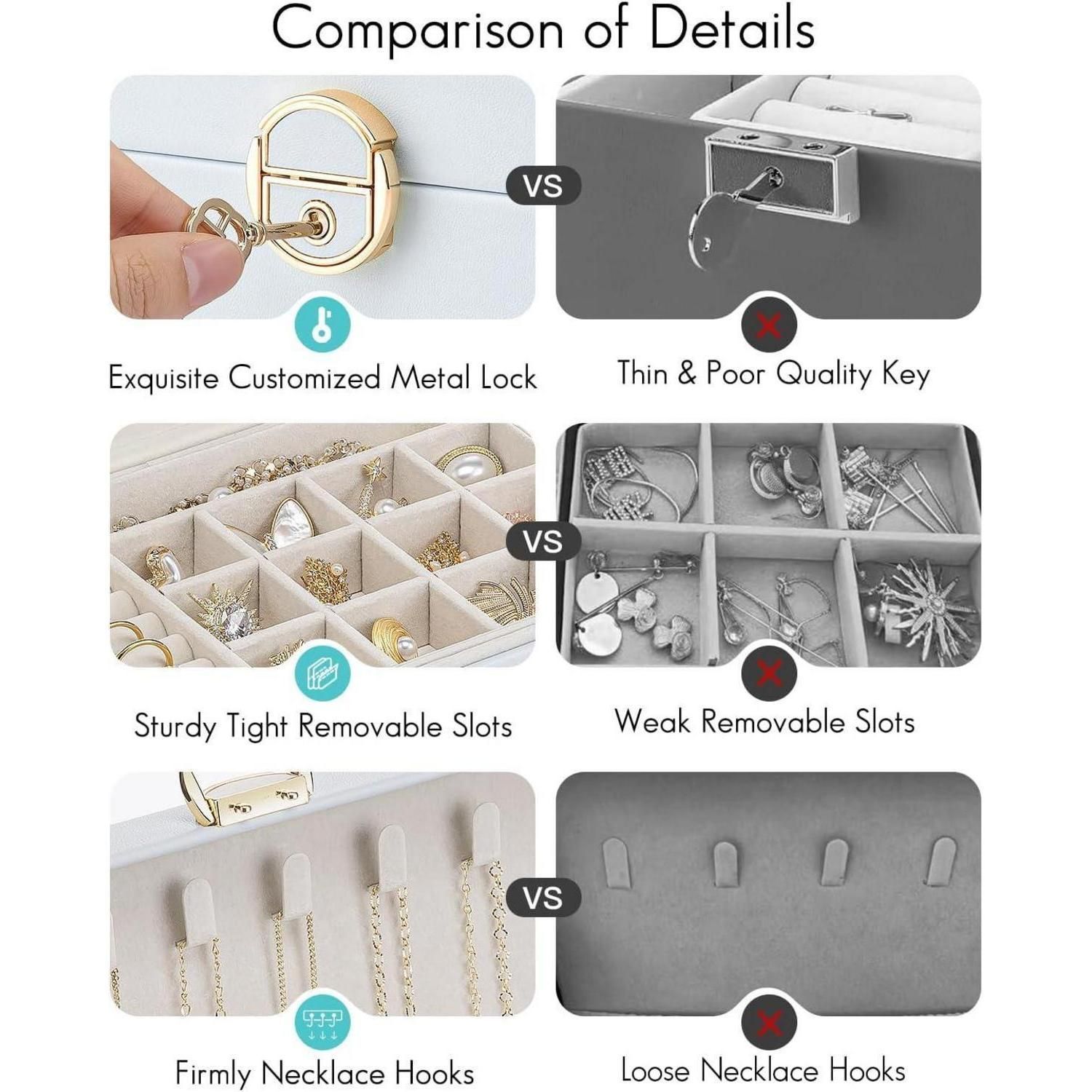 Comparison of Details

VS

Exquisite Customized Metal Lock

Thin & Poor Quality Key

VS

Sturdy Tight Removable Slots

Weak Removable Slots

VS

Firmly Necklace Hooks

Loose Necklace Hooks