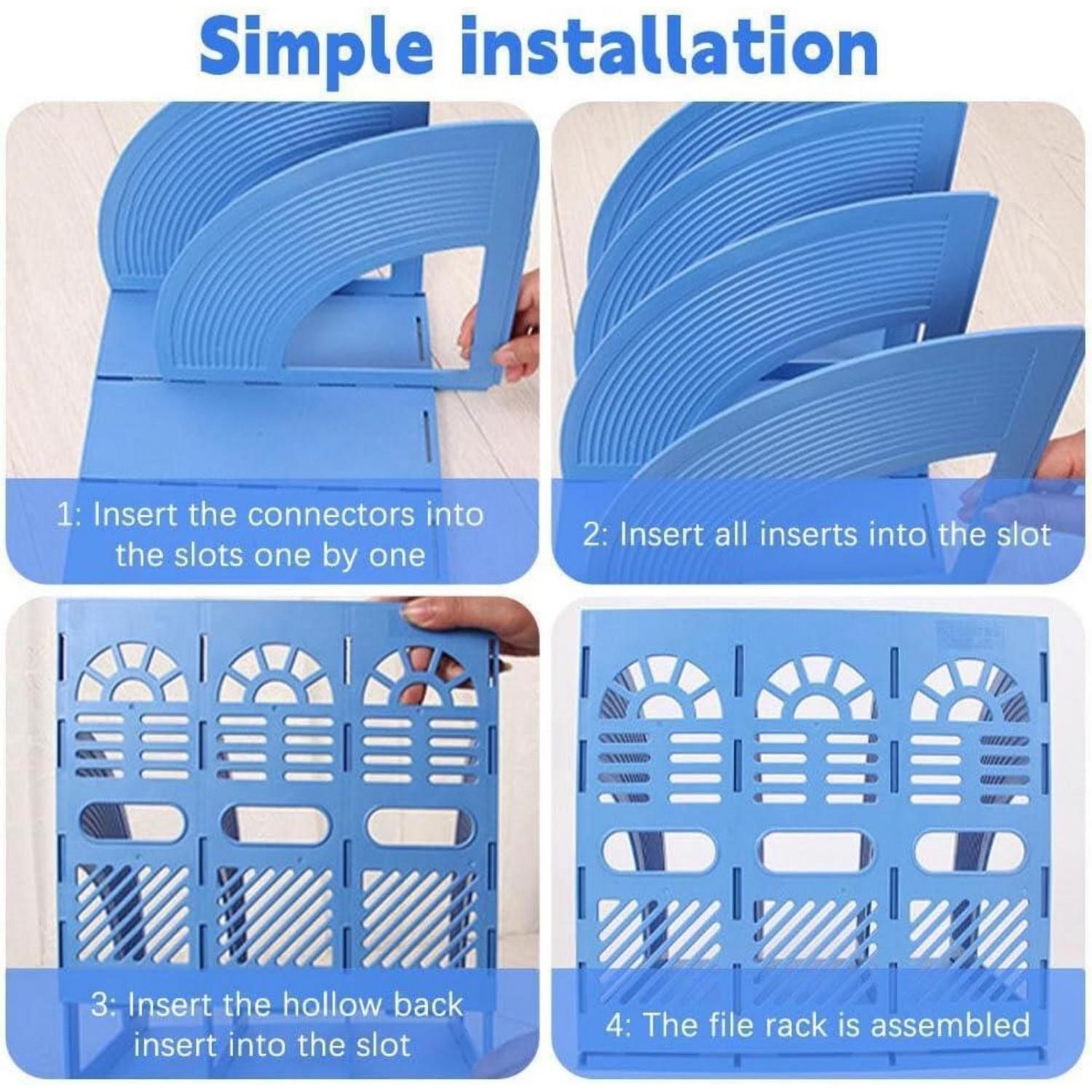 Simple installation

1: Insert the connectors into the slots one by one

2: Insert all inserts into the slot

3: Insert the hollow back insert into the slot

4: The file rack is assembled