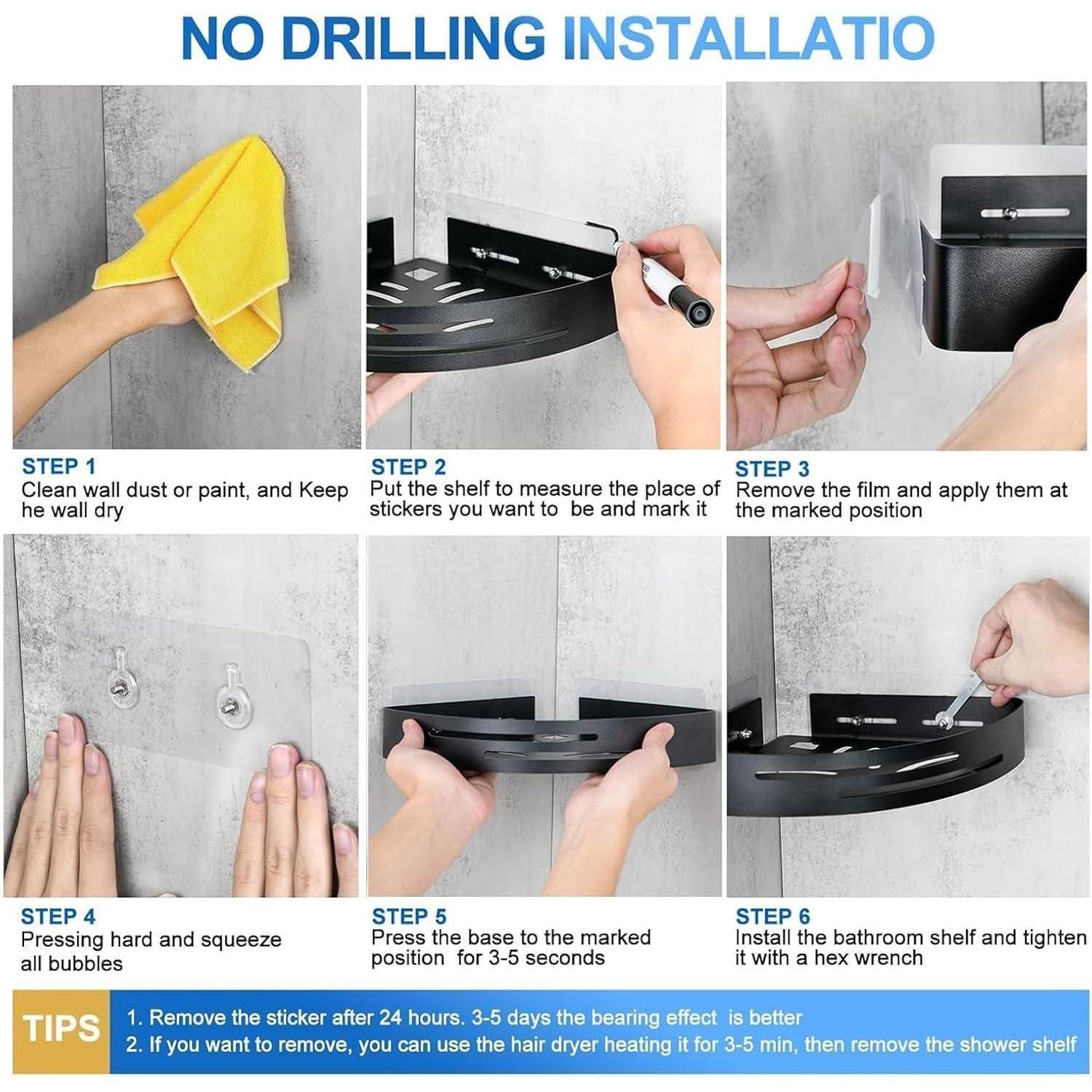 NO DRILLING INSTALLATIO

STEP 1
Clean wall dust or paint, and Keep he wall dry

STEP 2
Put the shelf to measure the place of stickers you want to be and mark it

STEP 3
Remove the film and apply them at the marked position

STEP 4
Pressing hard and squeeze all bubbles

STEP 5
Press the base to the marked position for 3-5 seconds

STEP 6
Install the bathroom shelf and tighten it with a hex wrench

TIPS
1. Remove the sticker after 24 hours. 3-5 days the bearing effect is better
2. If you want to remove, you can use the hair dryer heating it for 3-5 min, then remove the shower shelf