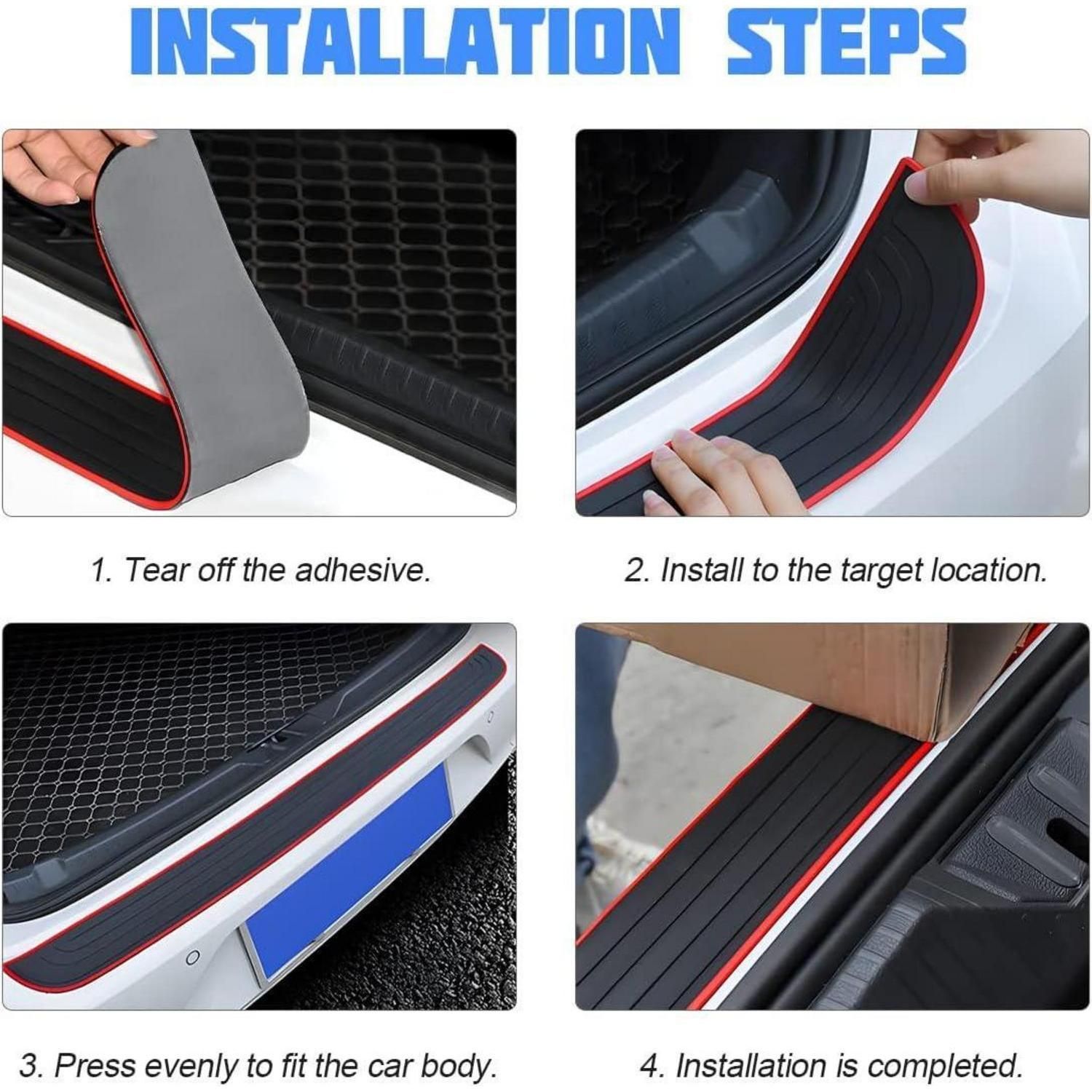 INSTALLATION STEPS

1. Tear off the adhesive.

2. Install to the target location.

3. Press evenly to fit the car body.

4. Installation is completed.