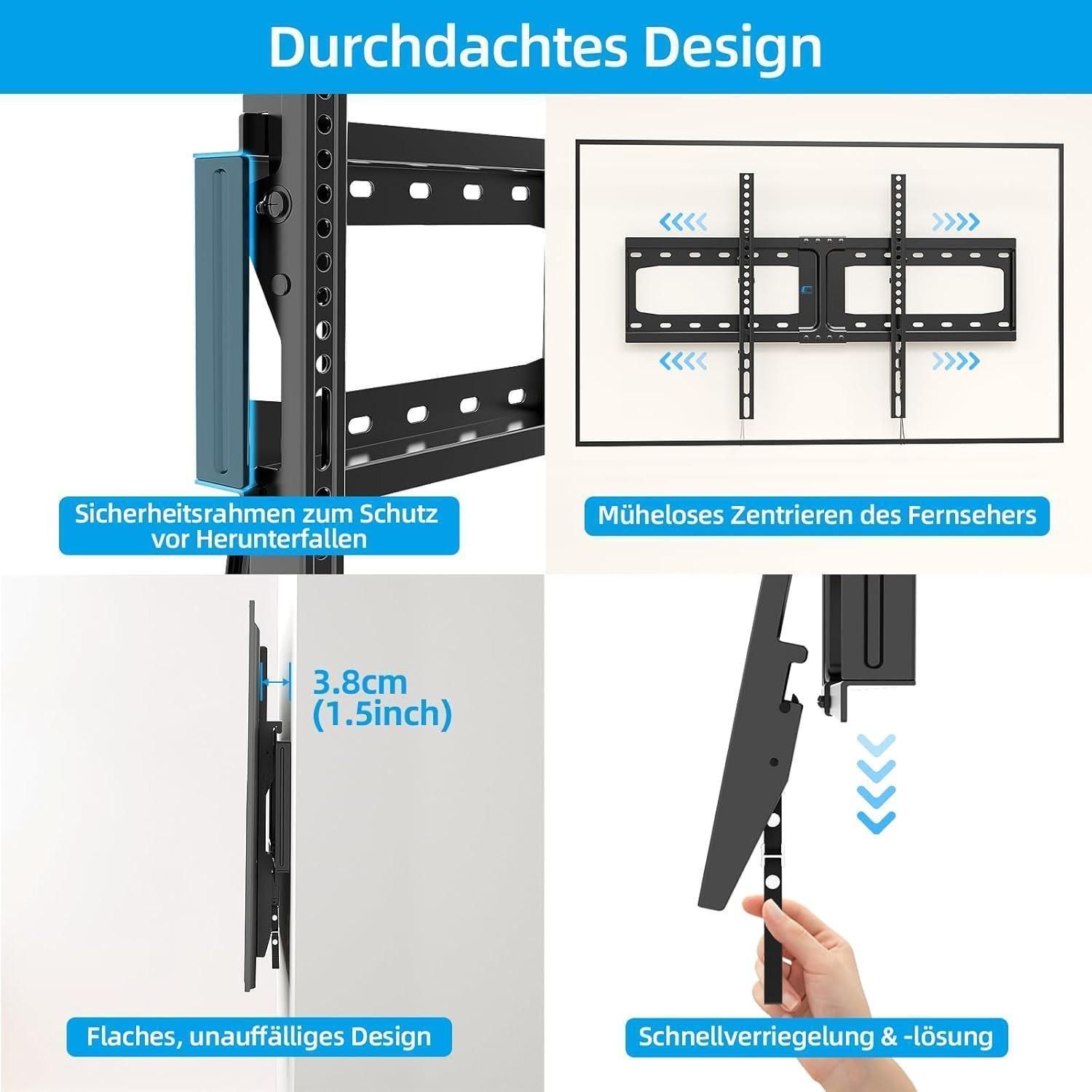 Durchdachtes Design

Sicherheitsrahmen zum Schutz vor Herunterfallen

Müheloses Zentrieren des Fernsehers

3.8cm (1.5inch)

Flaches, unauffälliges Design

Schnellverriegelung & -lösung