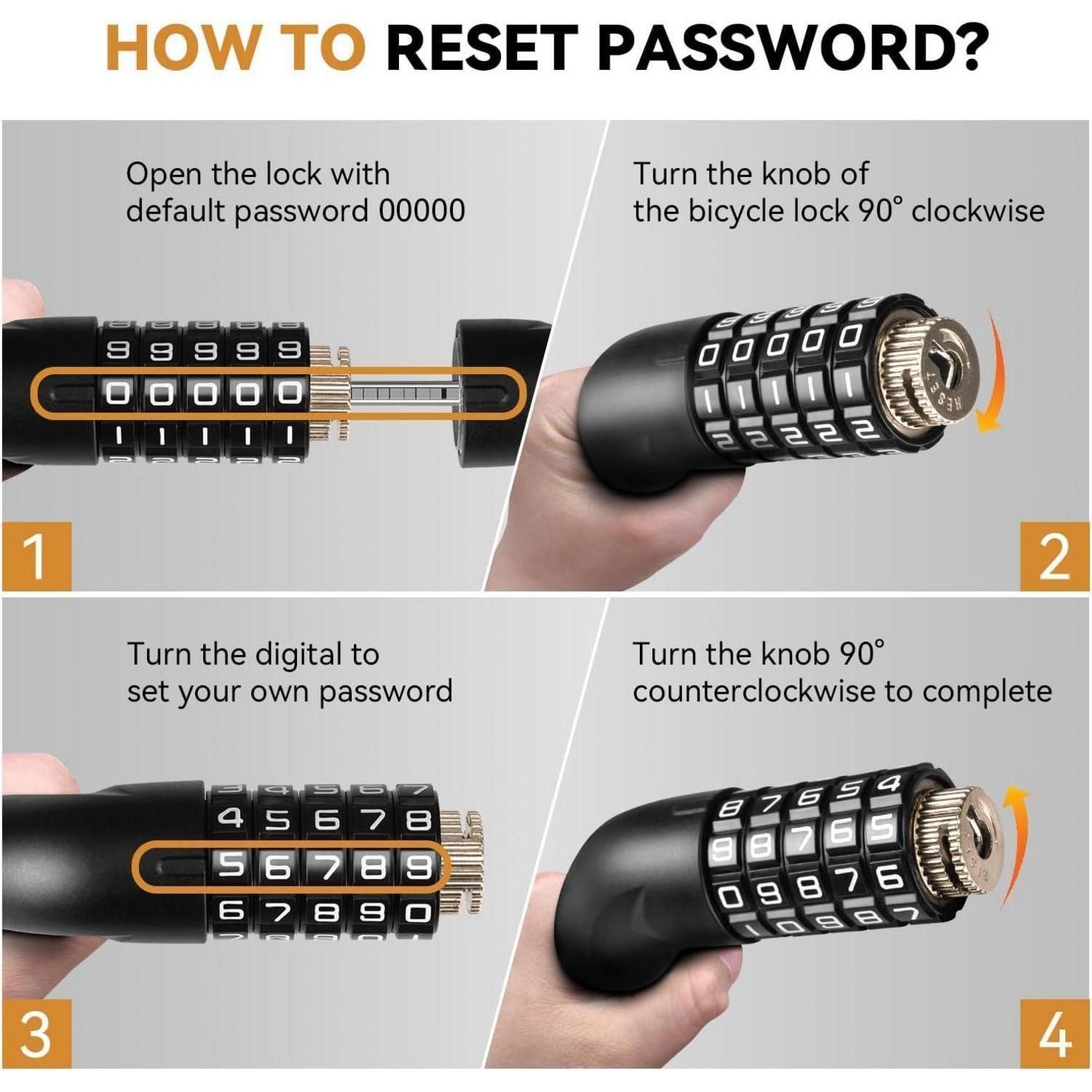 HOW TO RESET PASSWORD?

Open the lock with default password 00000

9 9 9 9 9
0 0 0 0 0
1 1 1 1 1

1

Turn the knob of the bicycle lock 90° clockwise

0 0 0 0 0
1 1 1 1 1
2 2 2 2 2

RESET

2

Turn the digital to set your own password

4 5 6 7 8
5 6 7 8 9
6 7 8 9 0

3

Turn the knob 90° counterclockwise to complete

8 7 6 5 4
9 8 7 6 5
0 9 8 7 6

4