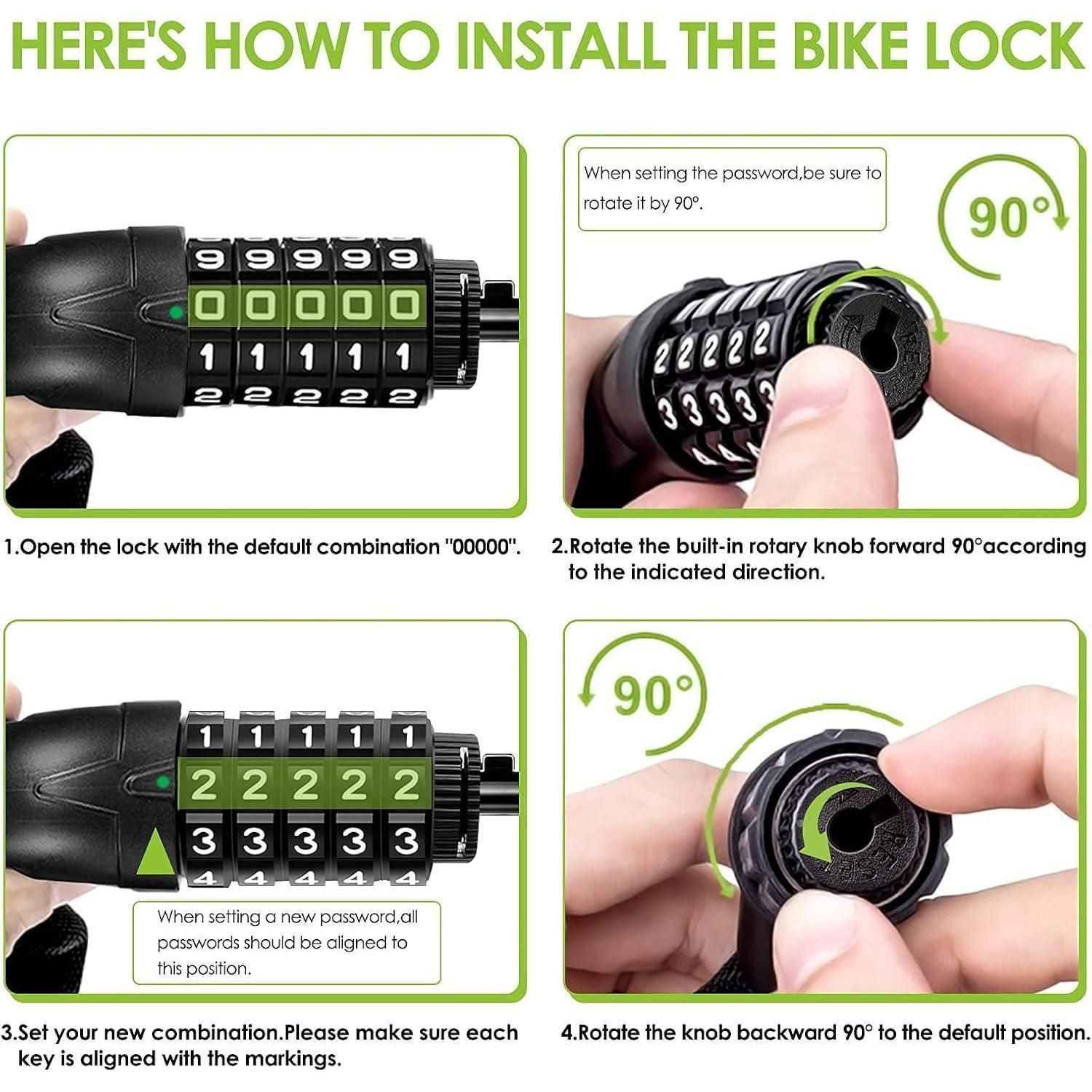 HERE'S HOW TO INSTALL THE BIKE LOCK

9 9 9 9 9
0 0 0 0 0
1 1 1 1 1
2 2 2 2 2

1.Open the lock with the default combination "00000".

When setting the password,be sure to rotate it by 90°.

90°

2 2 2 2 2
3 3 3 3 3

RESET

2.Rotate the built-in rotary knob forward 90°according to the indicated direction.

1 1 1 1 1
2 2 2 2 2
3 3 3 3 3
4 4 4 4 4

When setting a new password,all passwords should be aligned to this position.

3.Set your new combination.Please make sure each key is aligned with the markings.

90°

RESET

4.Rotate the knob backward 90° to the default position.