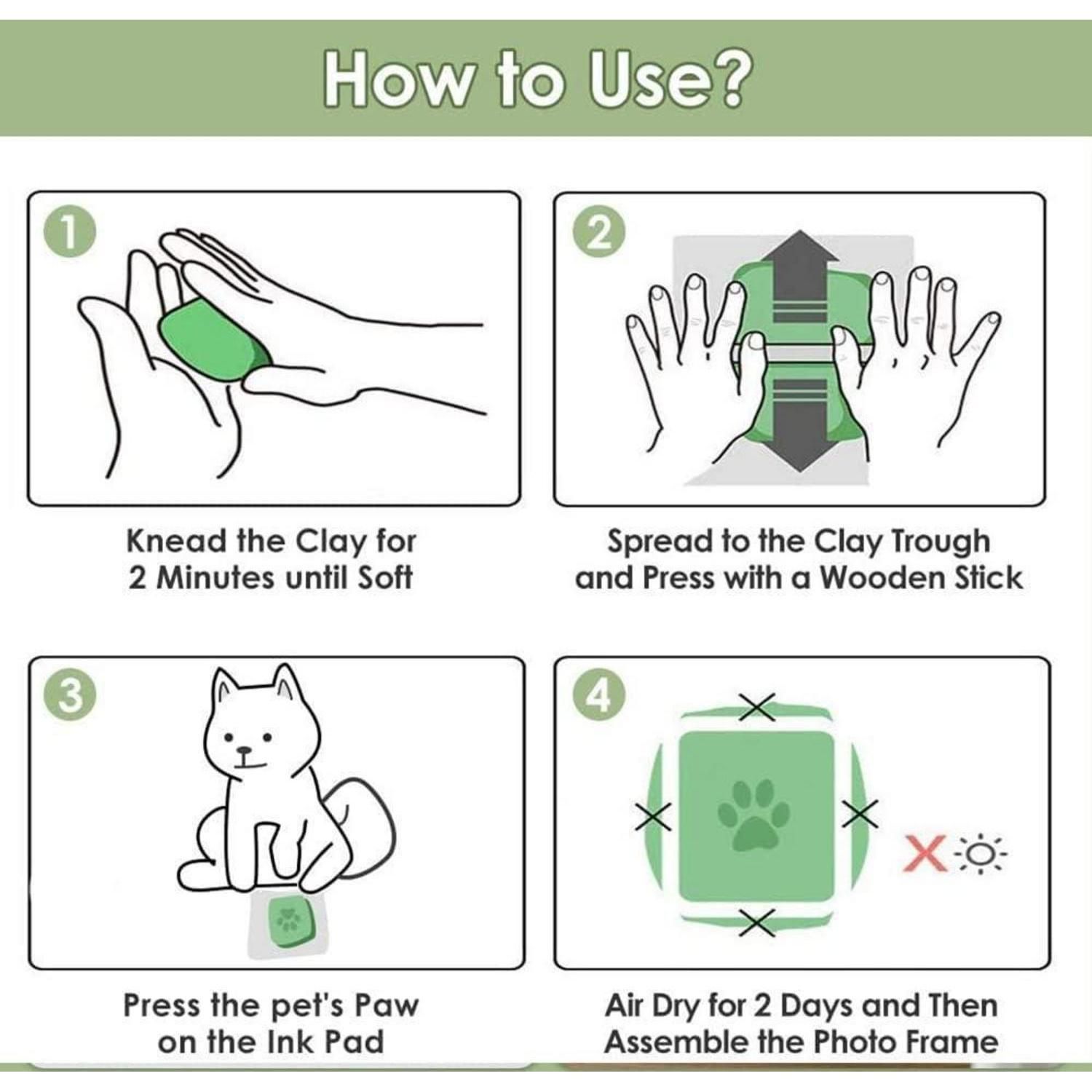 How to Use?

1

Knead the Clay for 2 Minutes until Soft

2

Spread to the Clay Trough and Press with a Wooden Stick

3

Press the pet's Paw on the Ink Pad

4

Air Dry for 2 Days and Then Assemble the Photo Frame