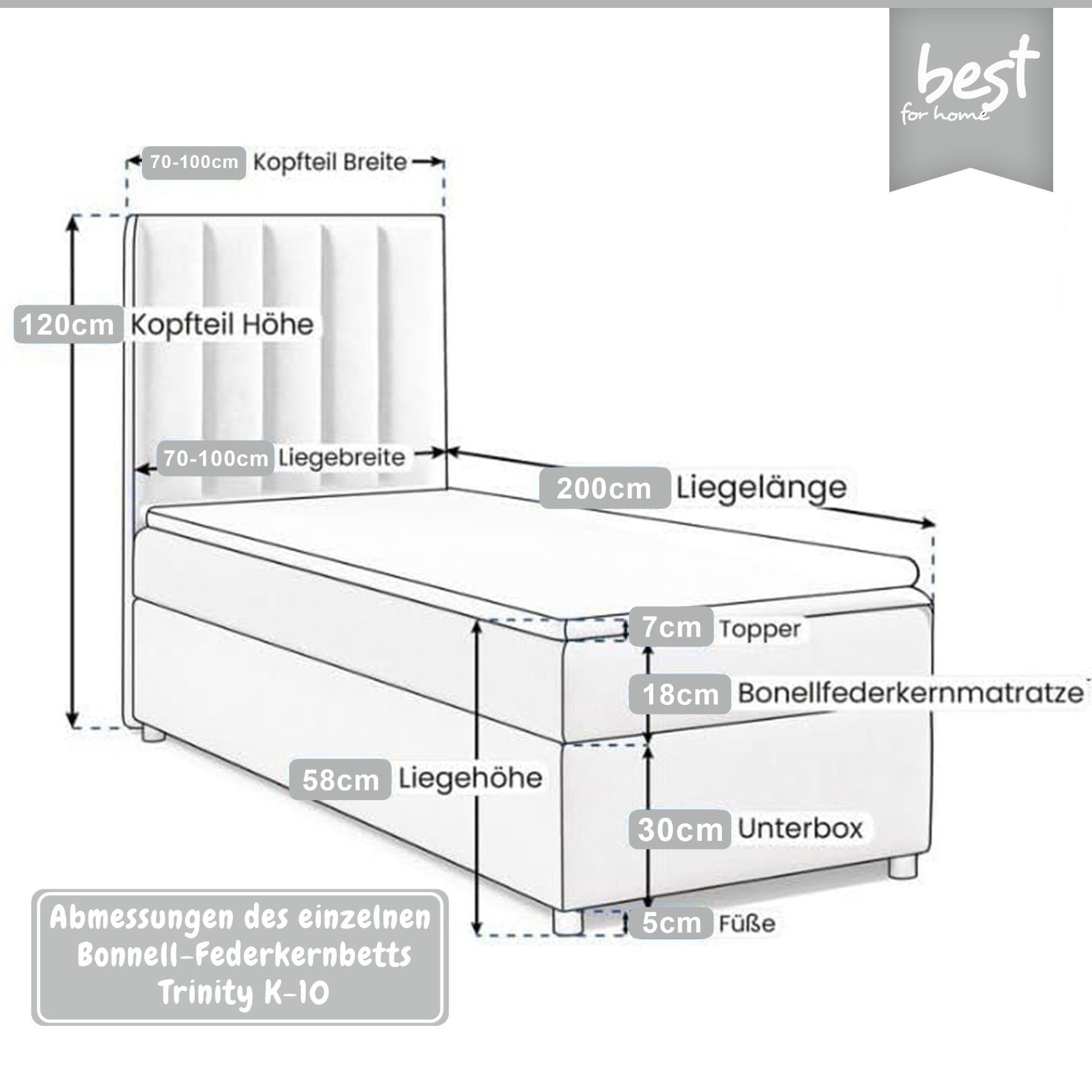 best
for home

70-100cm Kopfteil Breite

120cm Kopfteil Höhe

70-100cm Liegebreite

200cm Liegelänge

7cm Topper

18cm Bonellfederkernmatratze

58cm Liegehöhe

30cm Unterbox

5cm Füße

Abmessungen des einzelnen Bonnell-Federkernbetts Trinity K-10