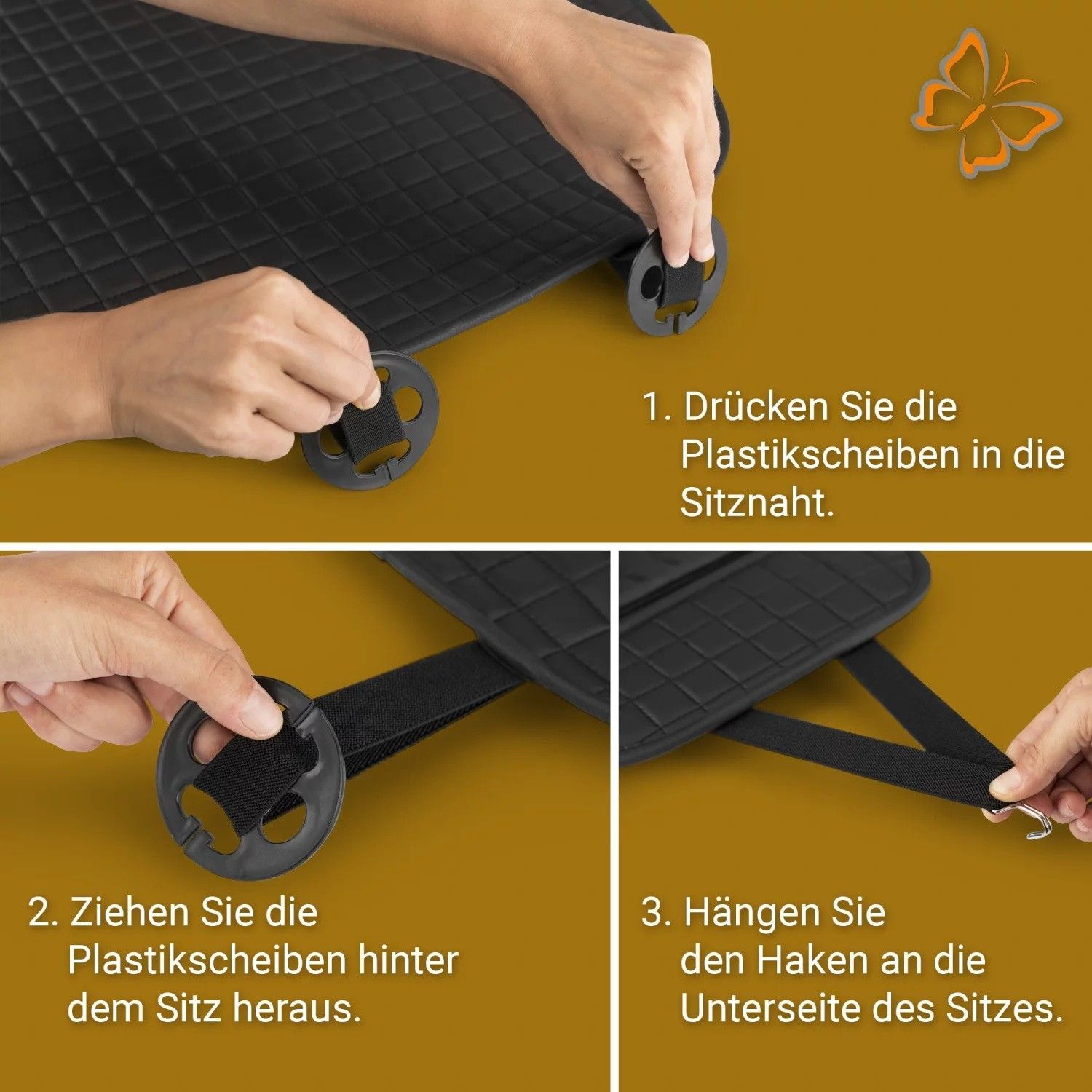 1. Drücken Sie die Plastikscheiben in die Sitznaht.

2. Ziehen Sie die Plastikscheiben hinter dem Sitz heraus.

3. Hängen Sie den Haken an die Unterseite des Sitzes.