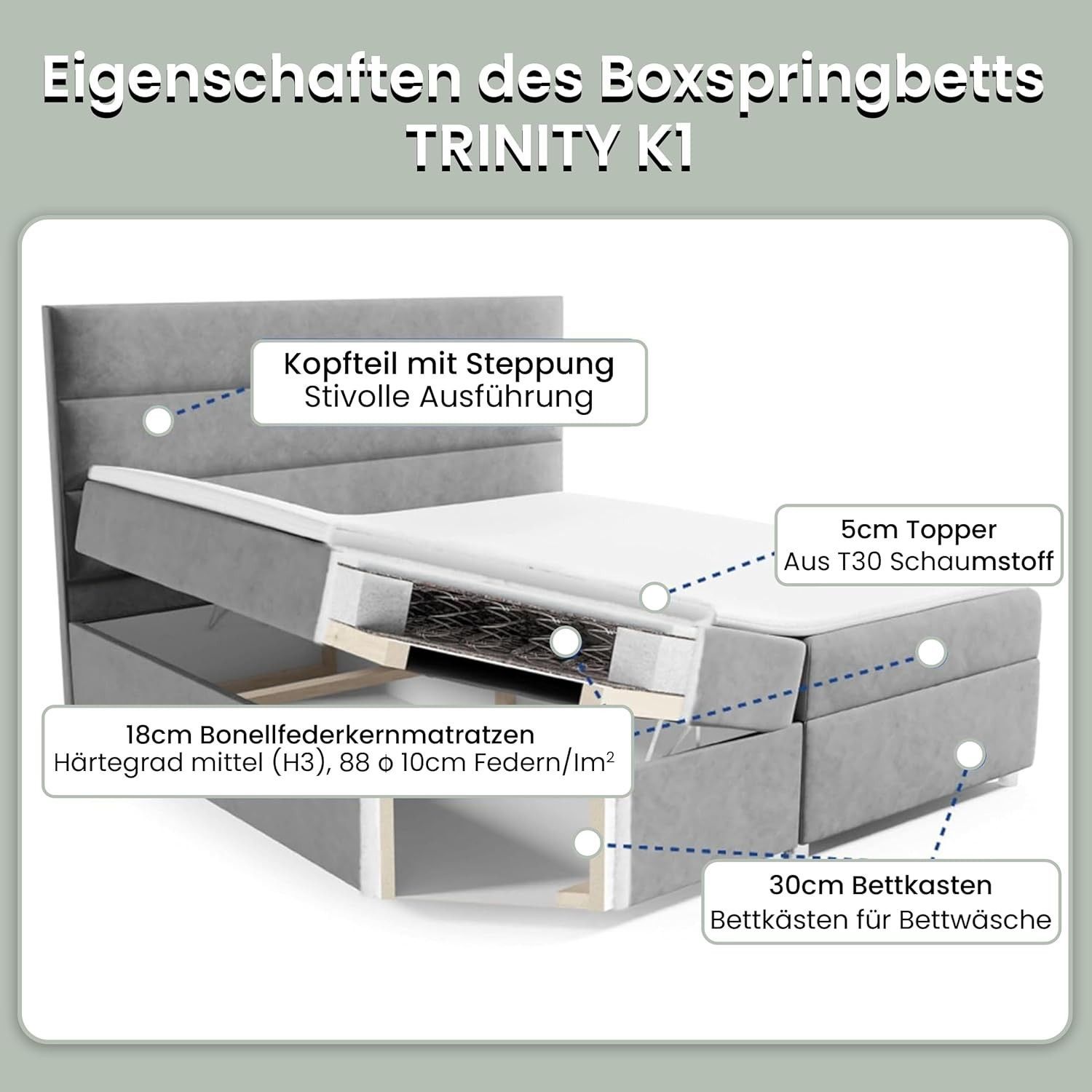 Eigenschaften des Boxspringbetts TRINITY K1

Kopfteil mit Steppung
Stivolle Ausführung

5cm Topper
Aus T30 Schaumstoff

18cm Bonellfederkernmatratzen
Härtegrad mittel (H3), 88 ϕ 10cm Federn/Im²

30cm Bettkasten
Bettkästen für Bettwäsche