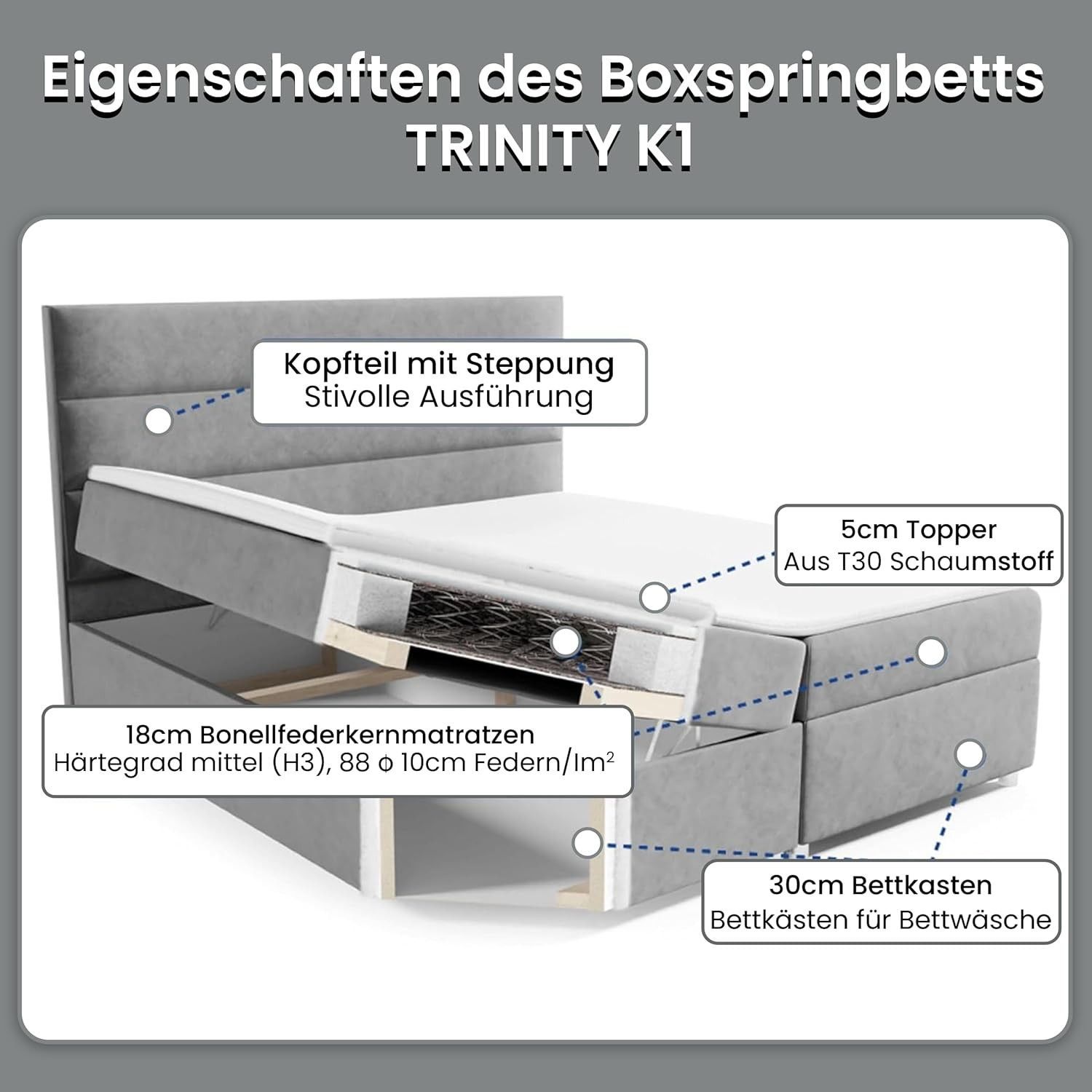 Eigenschaften des Boxspringbetts TRINITY K1

Kopfteil mit Steppung
Stivolle Ausführung

5cm Topper
Aus T30 Schaumstoff

18cm Bonellfederkernmatratzen
Härtegrad mittel (H3), 88 ϕ 10cm Federn/Im²

30cm Bettkasten
Bettkästen für Bettwäsche