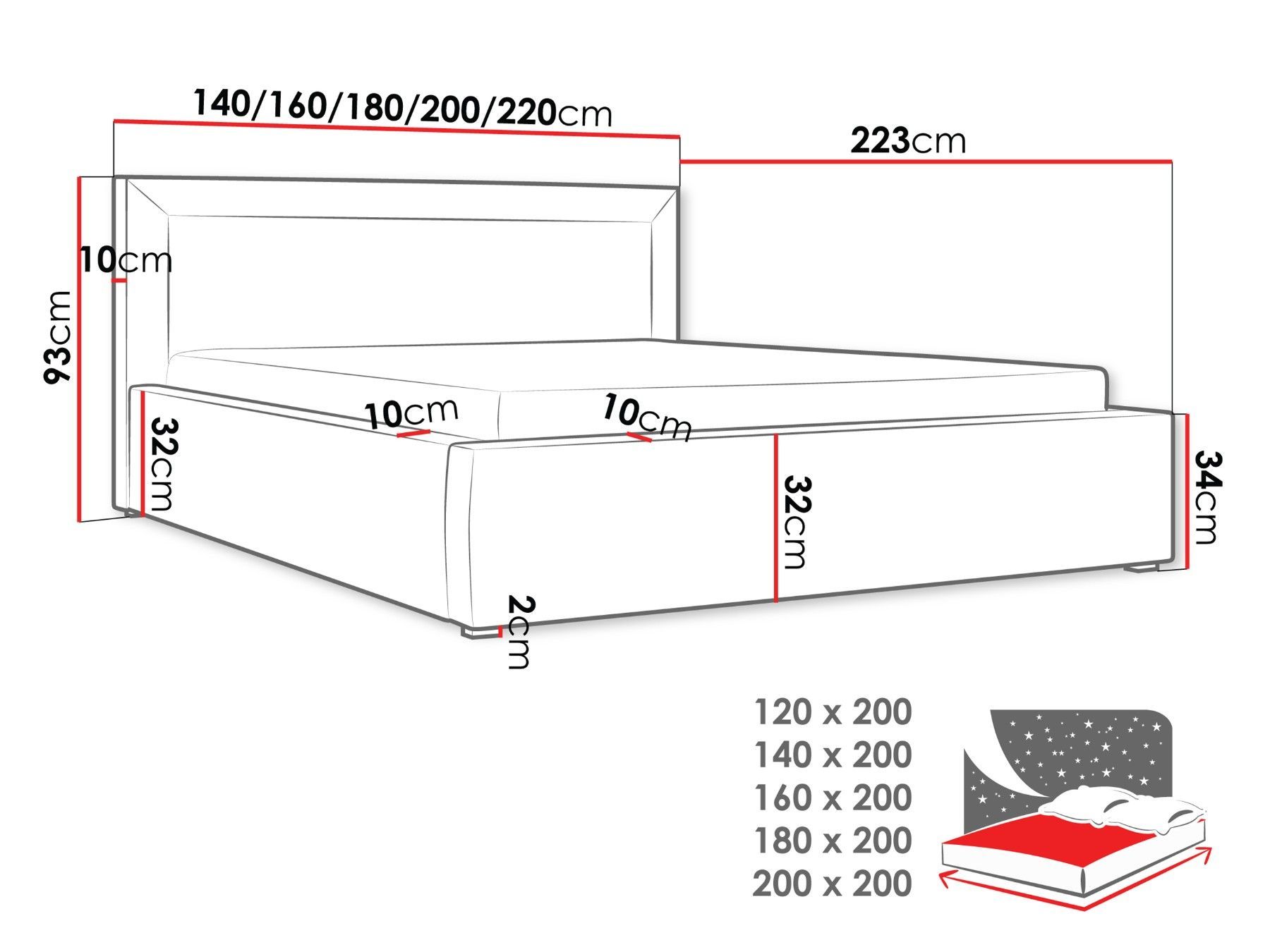 140/160/180/200/220cm

223cm

10cm

93cm

10cm

10cm

32cm

32cm

34cm

2cm

120 x 200
140 x 200
160 x 200
180 x 200
200 x 200