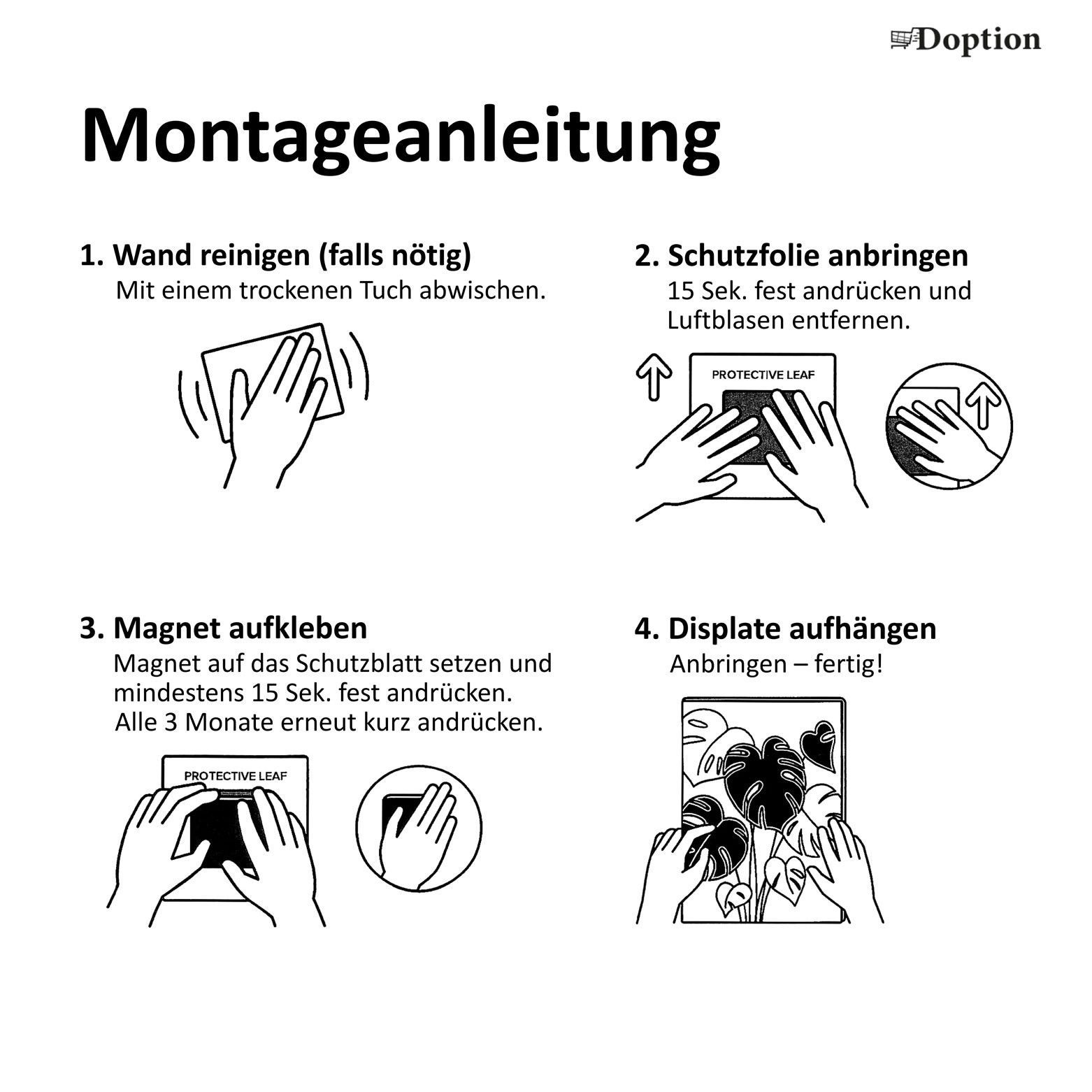 Doption

Montageanleitung

1. Wand reinigen (falls nötig)
Mit einem trockenen Tuch abwischen.

2. Schutzfolie anbringen
15 Sek. fest andrücken und Luftblasen entfernen.

PROTECTIVE LEAF

3. Magnet aufkleben
Magnet auf das Schutzblatt setzen und mindestens 15 Sek. fest andrücken. Alle 3 Monate erneut kurz andrücken.

PROTECTIVE LEAF

4. Displate aufhängen
Anbringen – fertig!