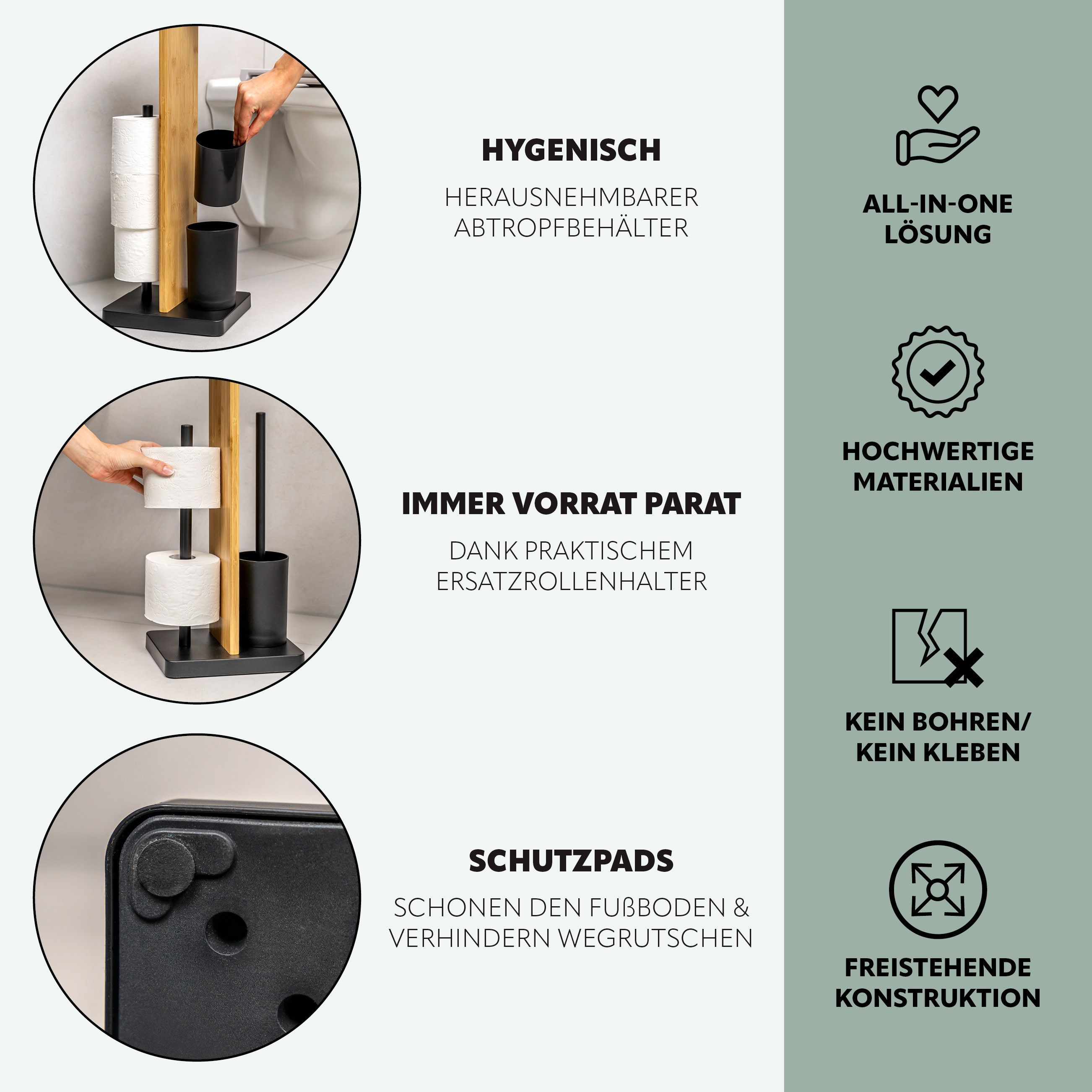 HYGENISCH

HERAUSNEHMBARER ABTROPFBEHÄLTER

IMMER VORRAT PARAT

DANK PRAKTISCHEM ERSATZROLLENHALTER

SCHUTZPADS

SCHONEN DEN FUßBODEN & VERHINDERN WEGRUTSCHEN

ALL-IN-ONE LÖSUNG

HOCHWERTIGE MATERIALIEN

KEIN BOHREN/ KEIN KLEBEN

FREISTEHENDE KONSTRUKTION