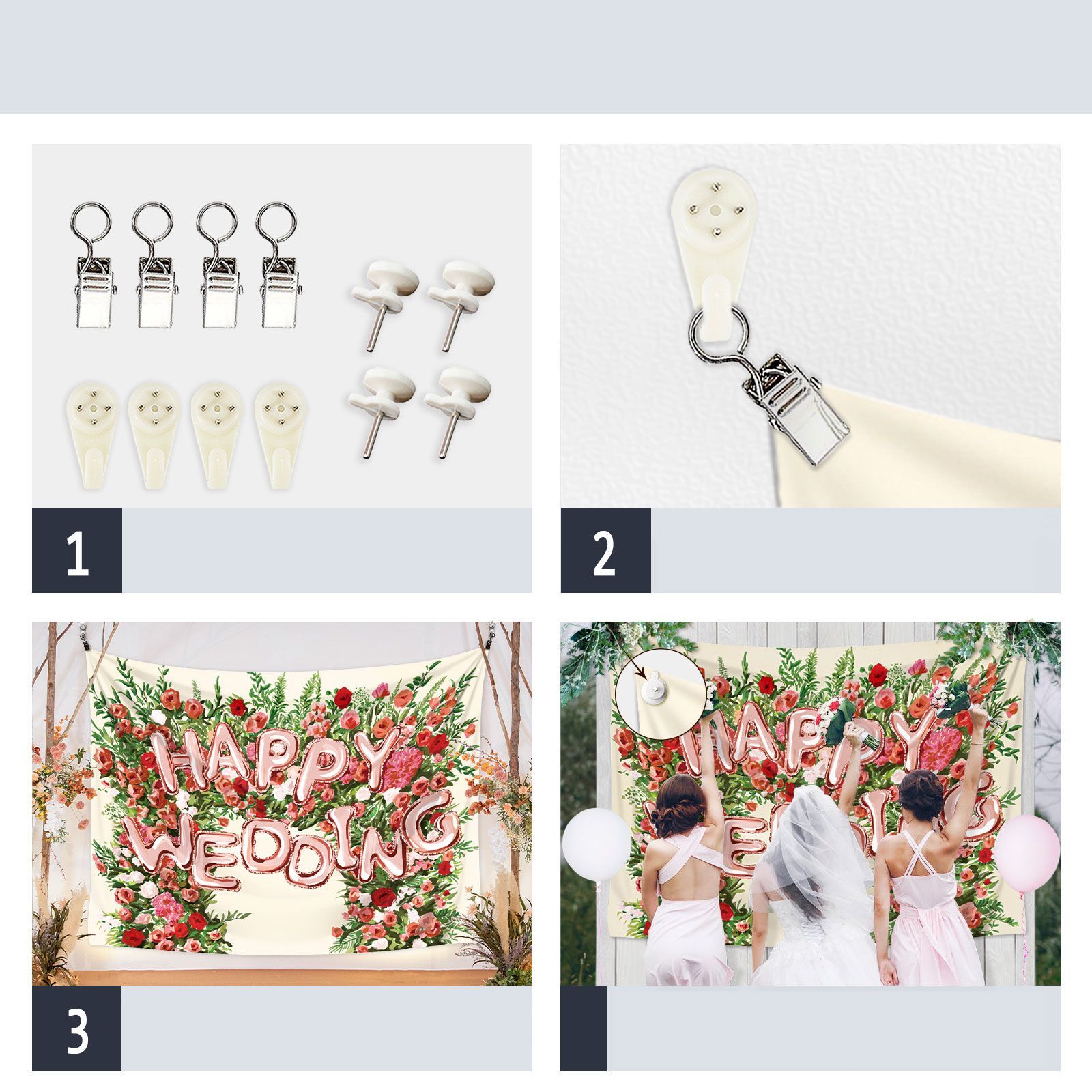 1

2

HAPPY WEDDING

3

HAPPY