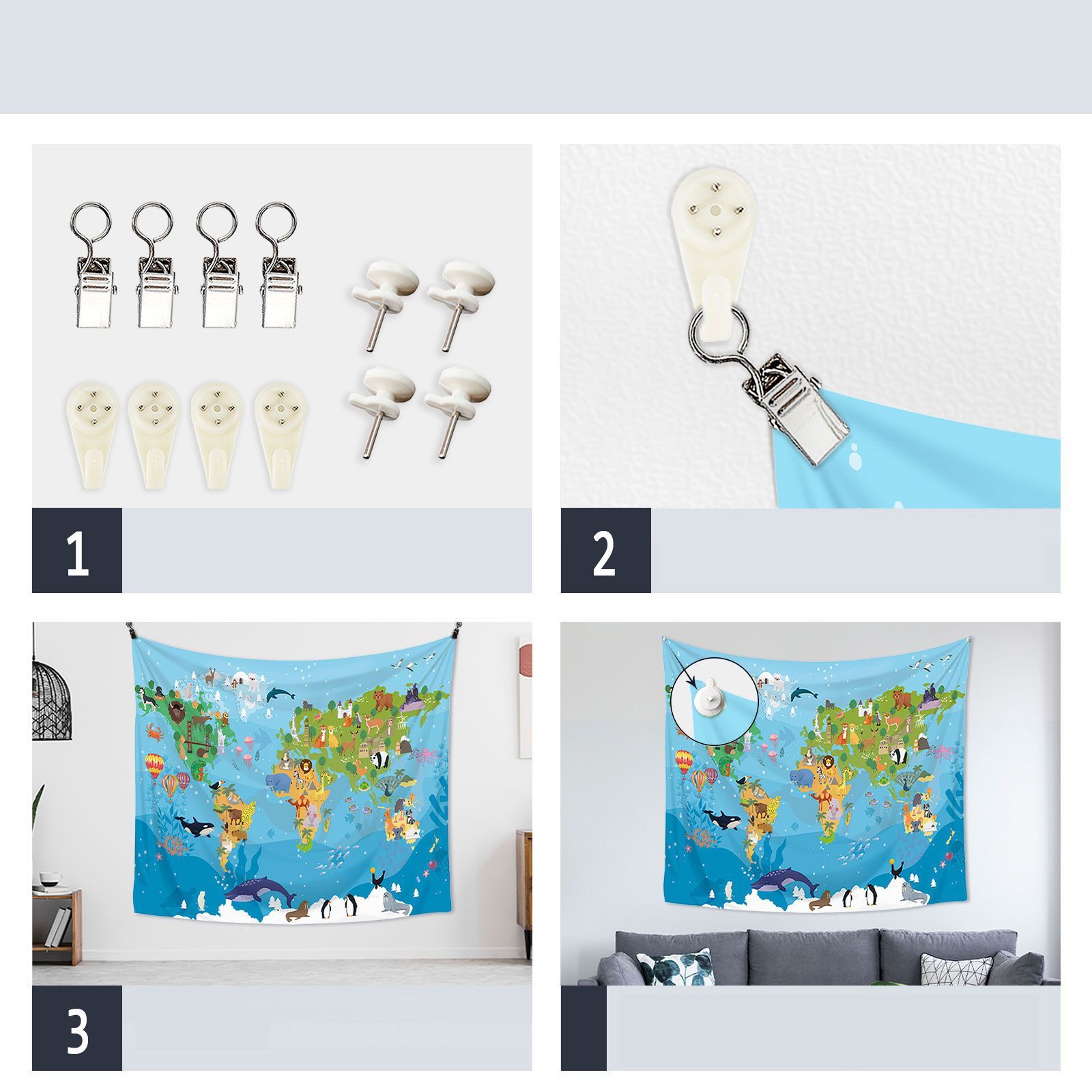 1

2

3