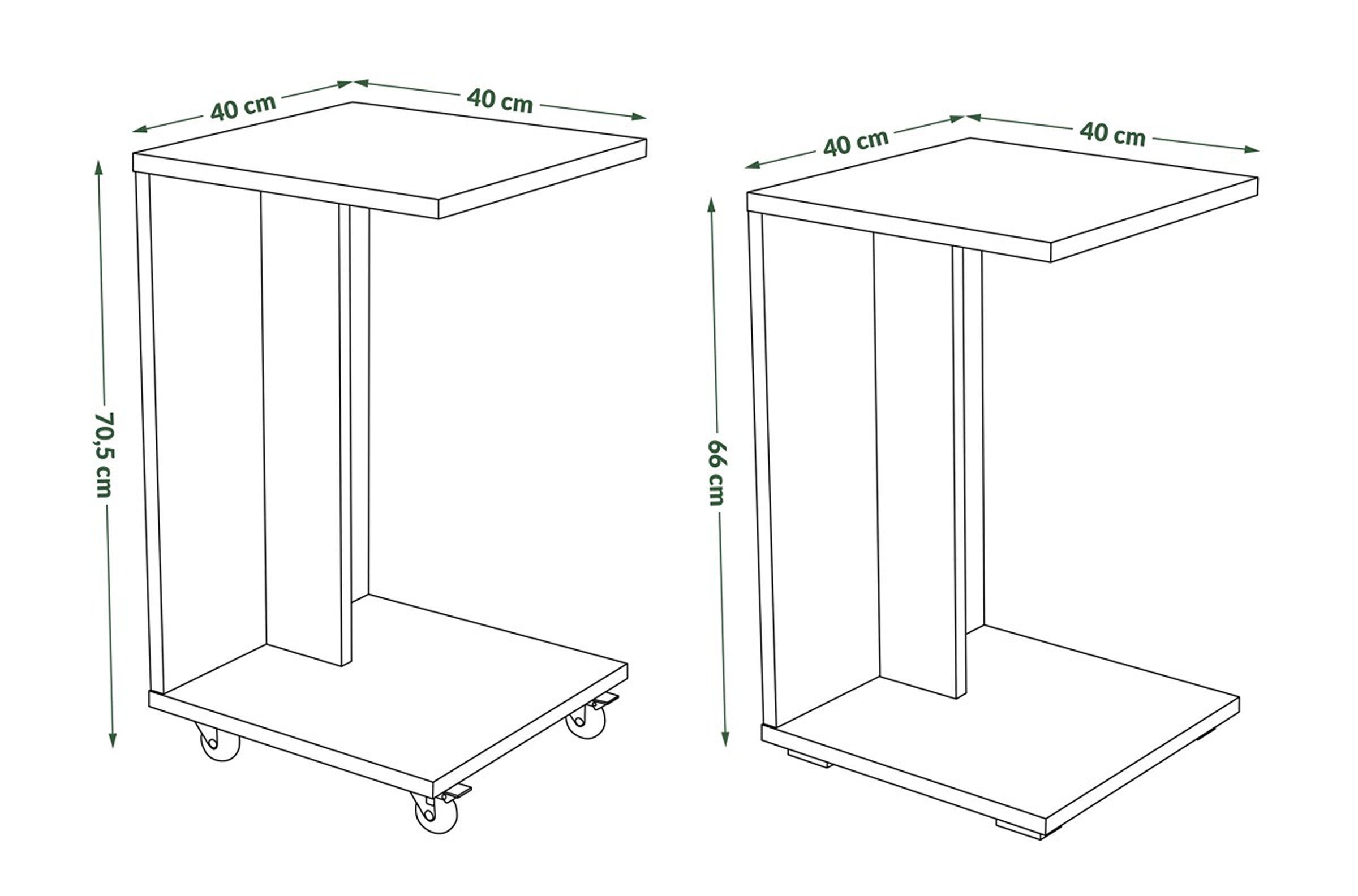 40 cm
40 cm
70,5 cm

40 cm
40 cm
66 cm