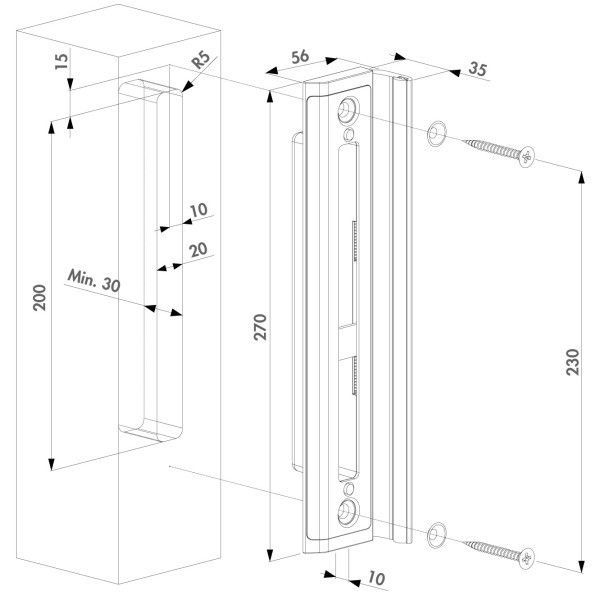 15
R5
56
35
10
20
Min. 30
200
270
230
10