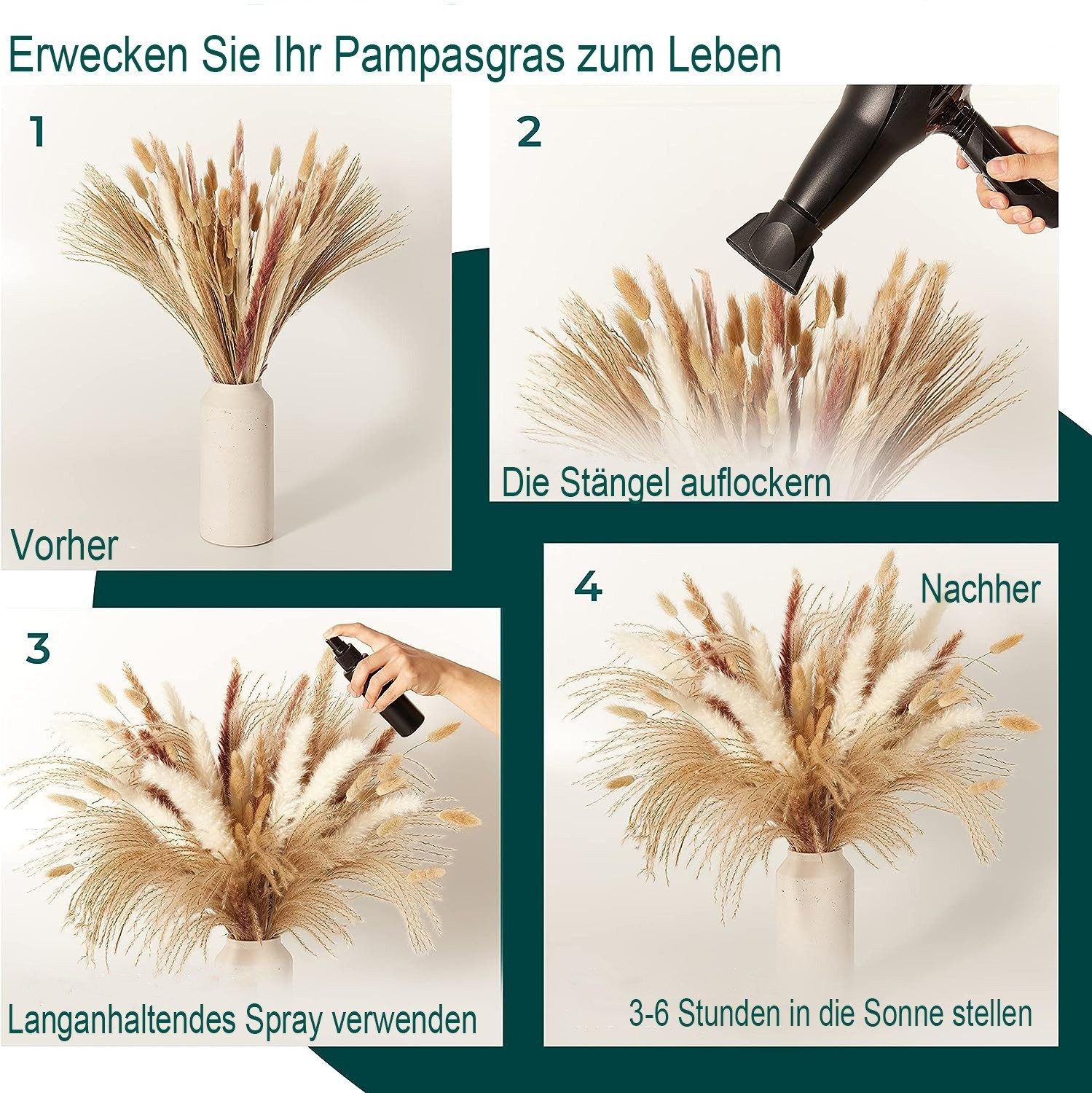 Erwecken Sie Ihr Pampasgras zum Leben

1

Vorher

2

Die Stängel auflockern

3

Langanhaltendes Spray verwenden

4

Nachher

3-6 Stunden in die Sonne stellen