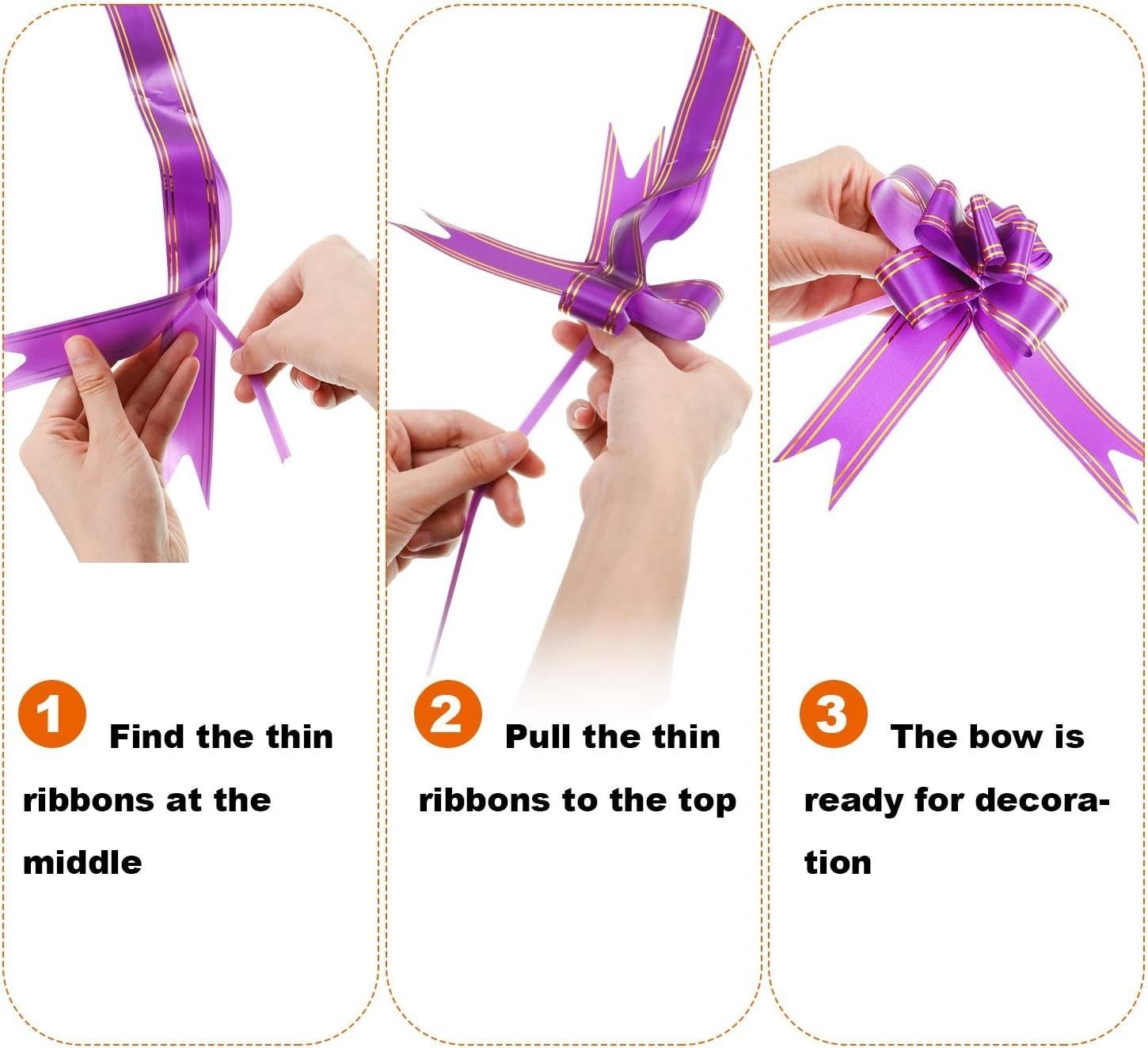 1 Find the thin ribbons at the middle

2 Pull the thin ribbons to the top

3 The bow is ready for decoration