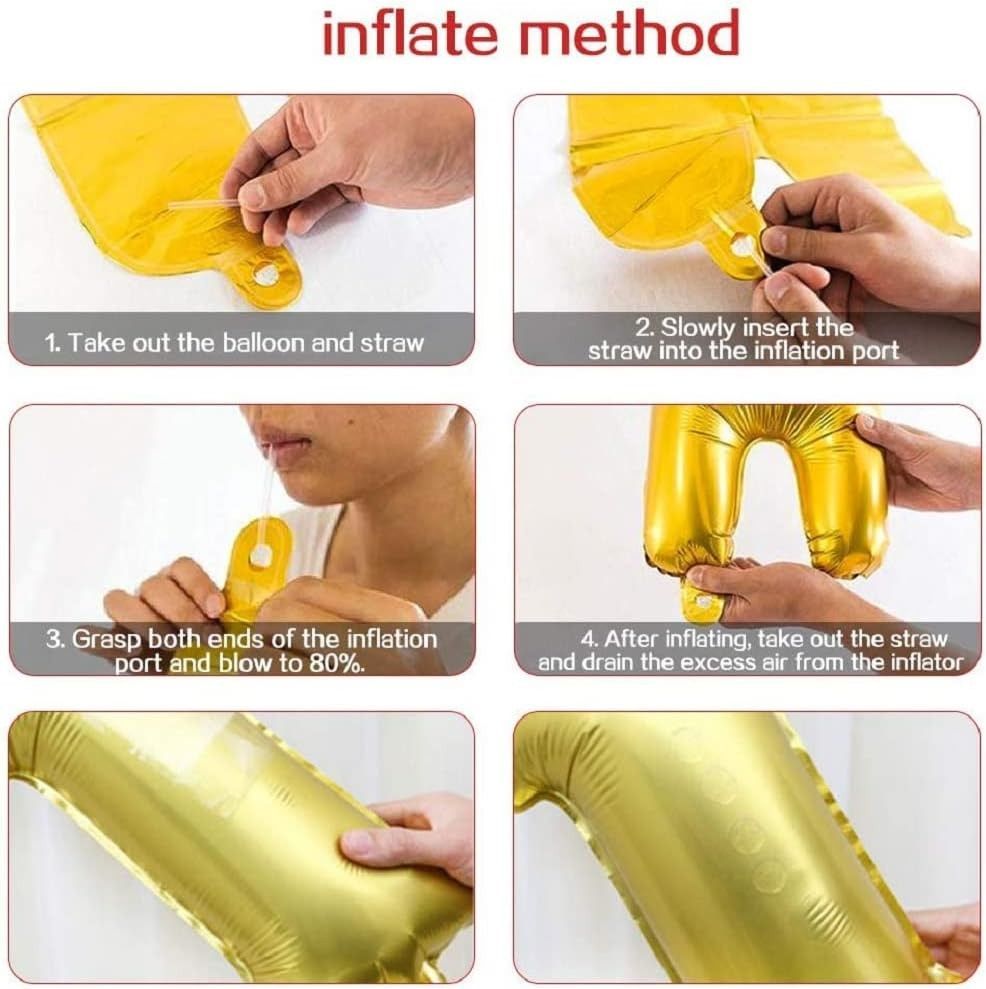 inflate method

1. Take out the balloon and straw

2. Slowly insert the straw into the inflation port

3. Grasp both ends of the inflation port and blow to 80%.

4. After inflating, take out the straw and drain the excess air from the inflator