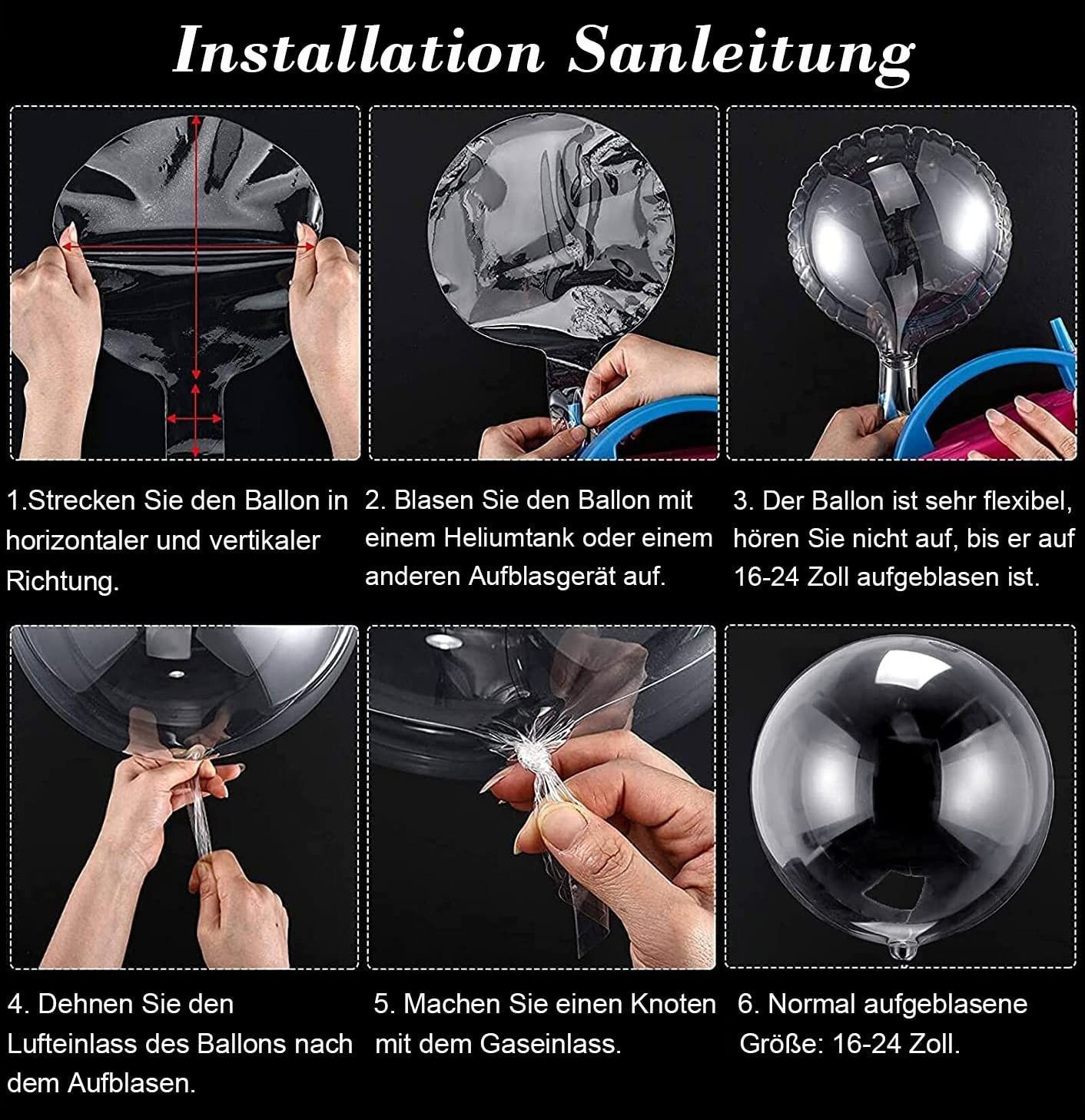 Installation Sanleitung

1.Strecken Sie den Ballon in horizontaler und vertikaler Richtung.

2. Blasen Sie den Ballon mit einem Heliumtank oder einem anderen Aufblasgerät auf.

3. Der Ballon ist sehr flexibel, hören Sie nicht auf, bis er auf 16-24 Zoll aufgeblasen ist.

4. Dehnen Sie den Lufteinlass des Ballons nach dem Aufblasen.

5. Machen Sie einen Knoten mit dem Gaseinlass.

6. Normal aufgeblasene Größe: 16-24 Zoll.