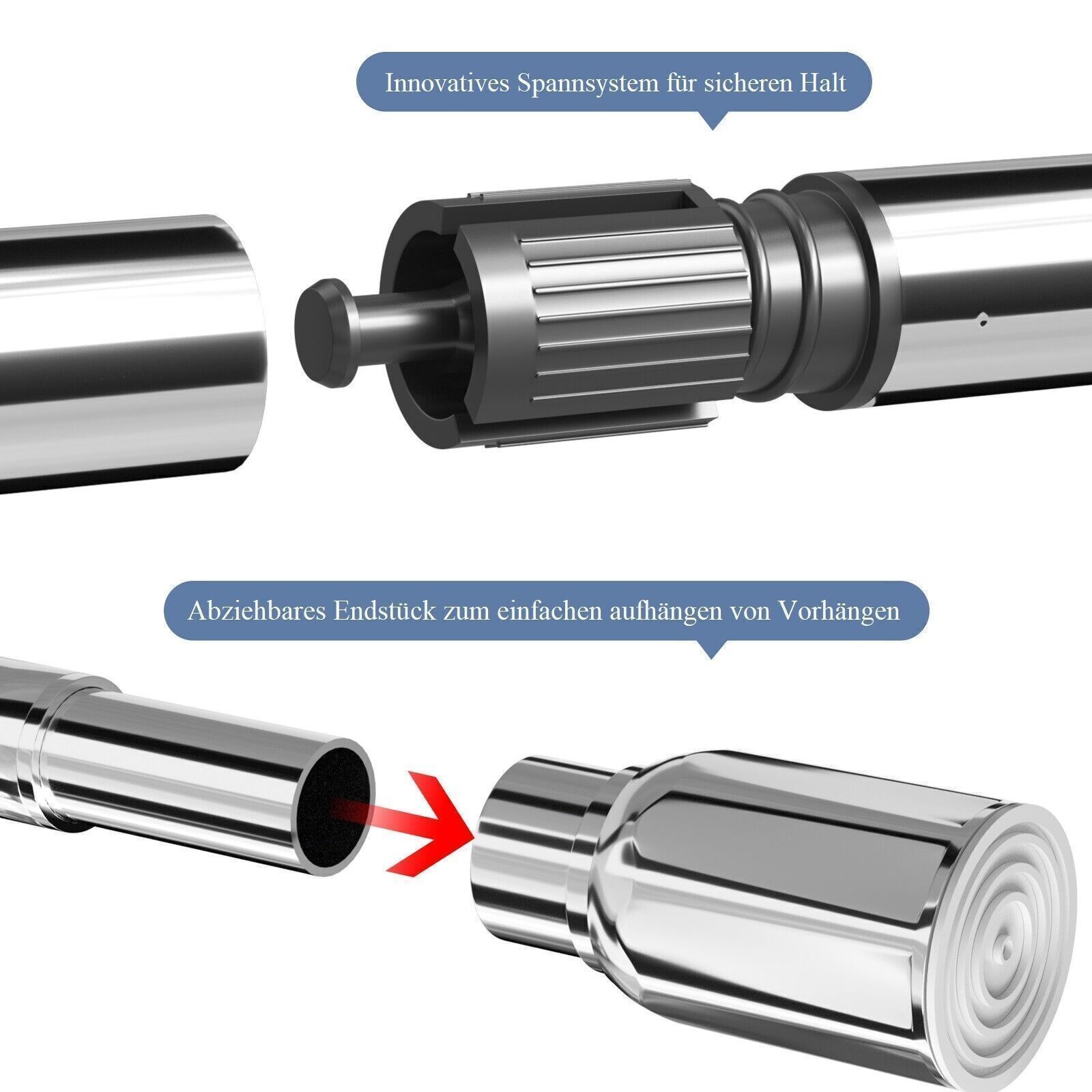 Innovatives Spannsystem für sicheren Halt

Abziehbares Endstück zum einfachen aufhängen von Vorhängen