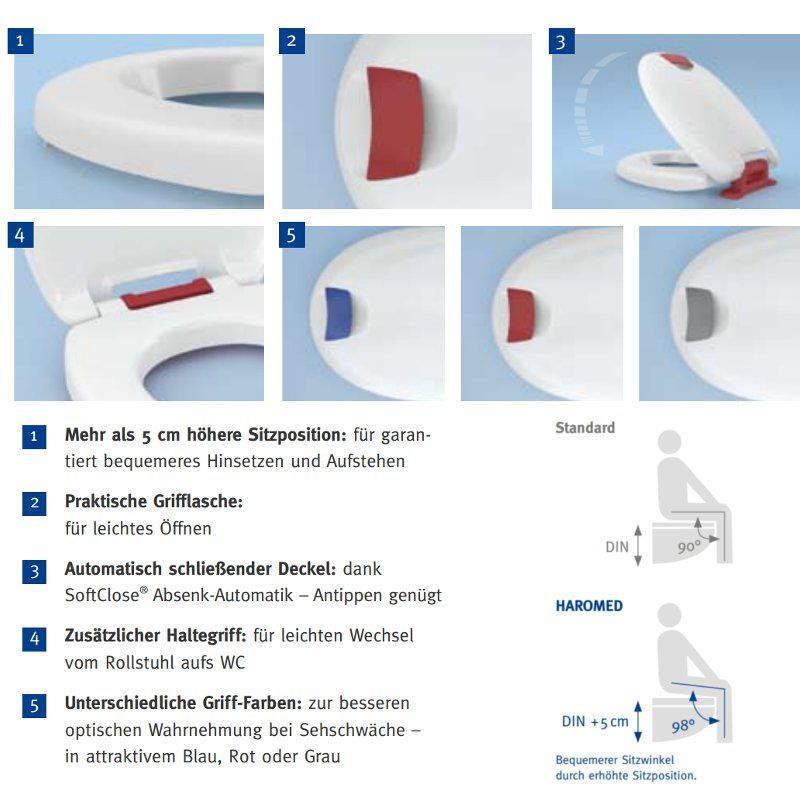 1

2

3

4

5

1 **Mehr als 5 cm höhere Sitzposition:** für garantiert bequemeres Hinsetzen und Aufstehen

2 **Praktische Grifflasche:** für leichtes Öffnen

3 **Automatisch schließender Deckel:** dank SoftClose® Absenk-Automatik – Antippen genügt

4 **Zusätzlicher Haltegriff:** für leichten Wechsel vom Rollstuhl aufs WC

5 **Unterschiedliche Griff-Farben:** zur besseren optischen Wahrnehmung bei Sehschwäche – in attraktivem Blau, Rot oder Grau

Standard

DIN

90°

HAROMED

DIN +5 cm

98°

Bequemerer Sitzwinkel durch erhöhte Sitzposition.