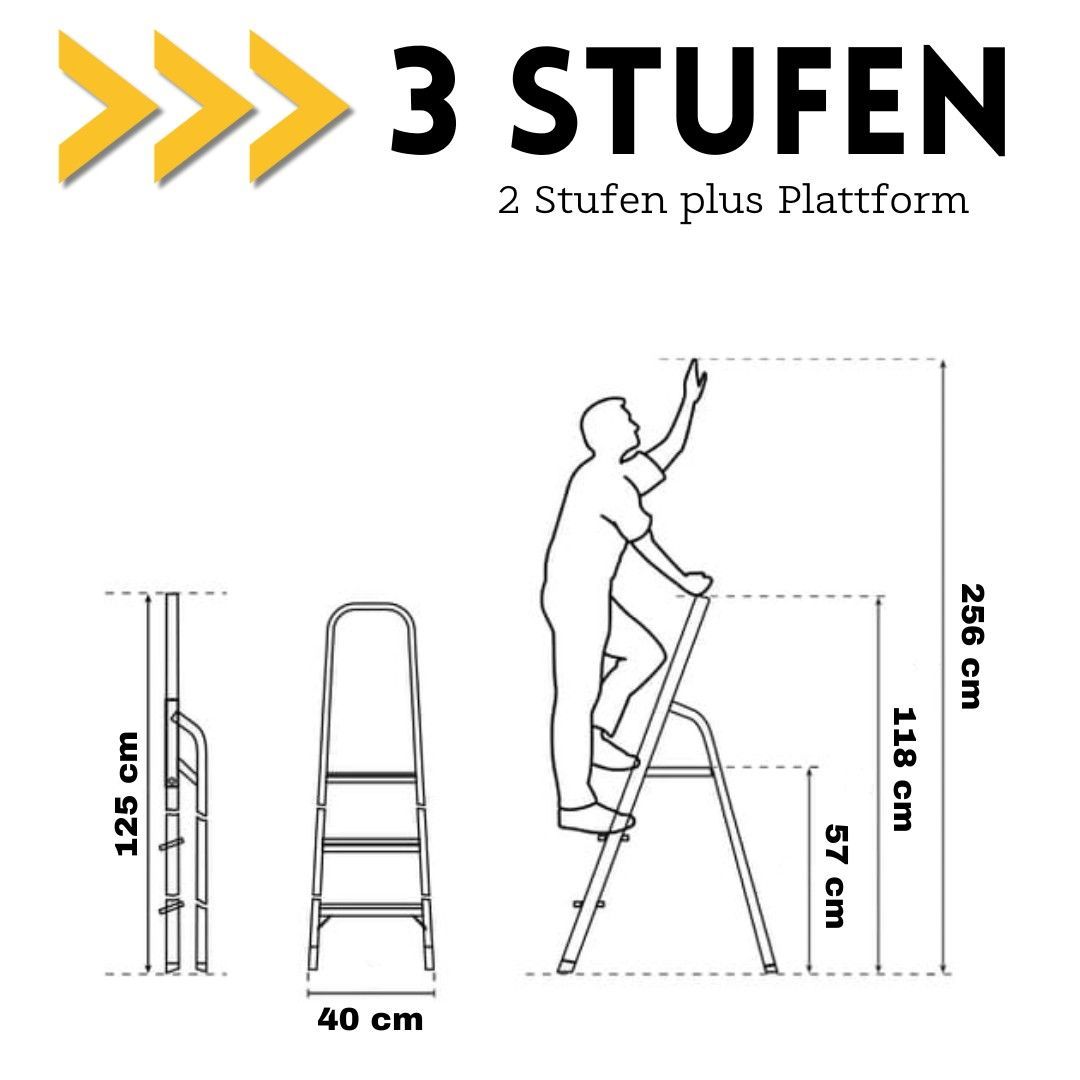 3 STUFEN

2 Stufen plus Plattform

125 cm

40 cm

57 cm

118 cm

256 cm