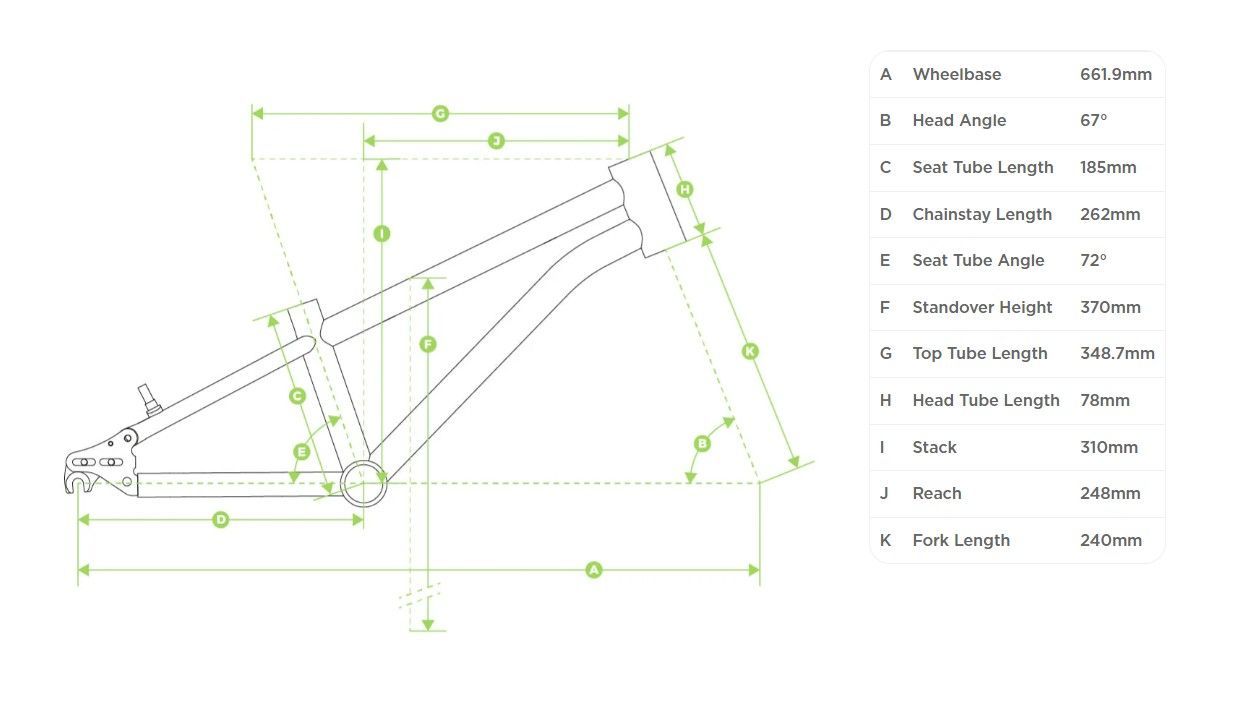 G
J
H
I
F
K
C
E
B
D
A

| A | Wheelbase | 661.9mm |
|---|---|---|
| B | Head Angle | 67° |
| C | Seat Tube Length | 185mm |
| D | Chainstay Length | 262mm |
| E | Seat Tube Angle | 72° |
| F | Standover Height | 370mm |
| G | Top Tube Length | 348.7mm |
| H | Head Tube Length | 78mm |
| I | Stack | 310mm |
| J | Reach | 248mm |
| K | Fork Length | 240mm |