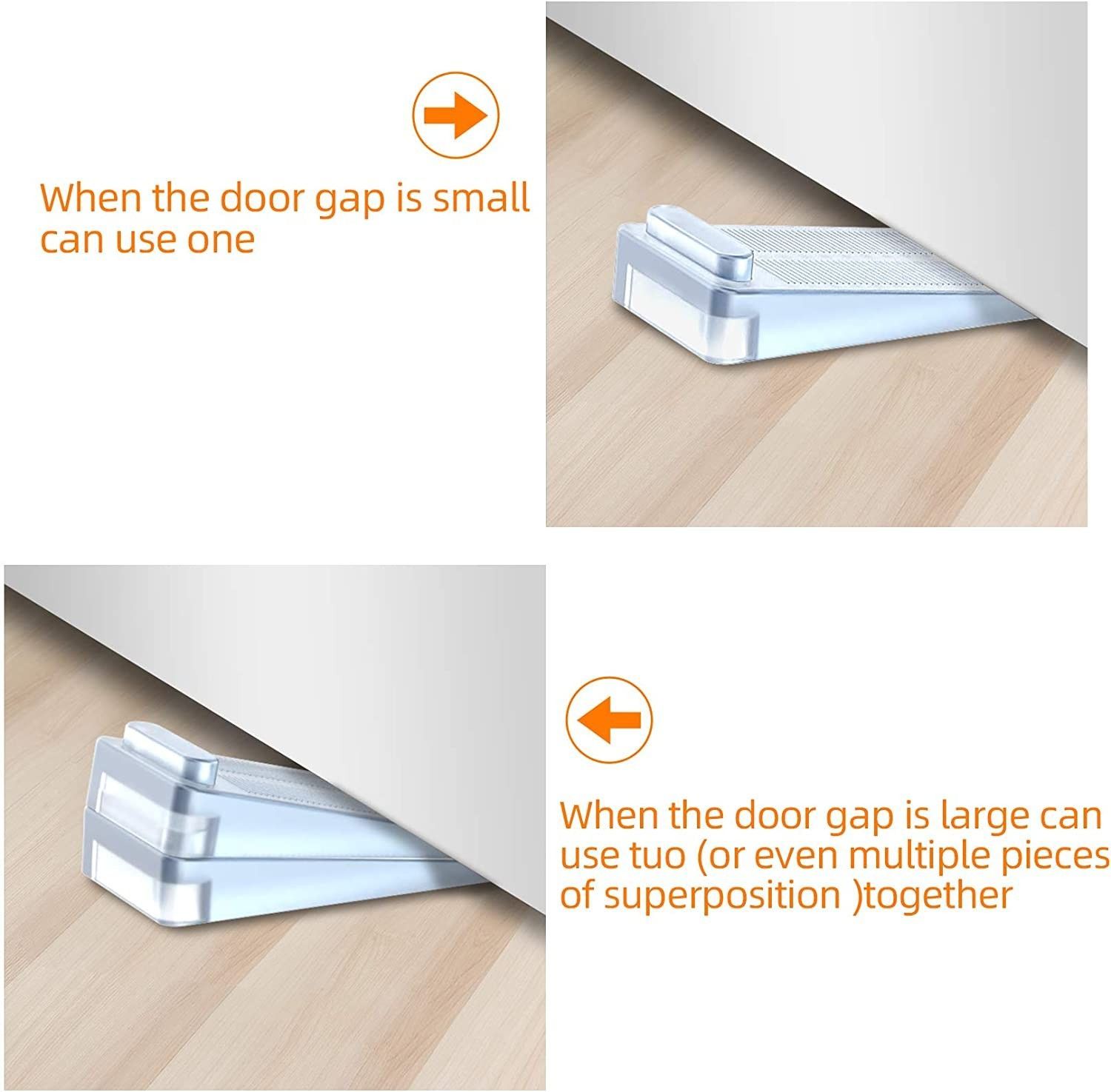 When the door gap is small can use one

When the door gap is large can use tuo (or even multiple pieces of superposition )together