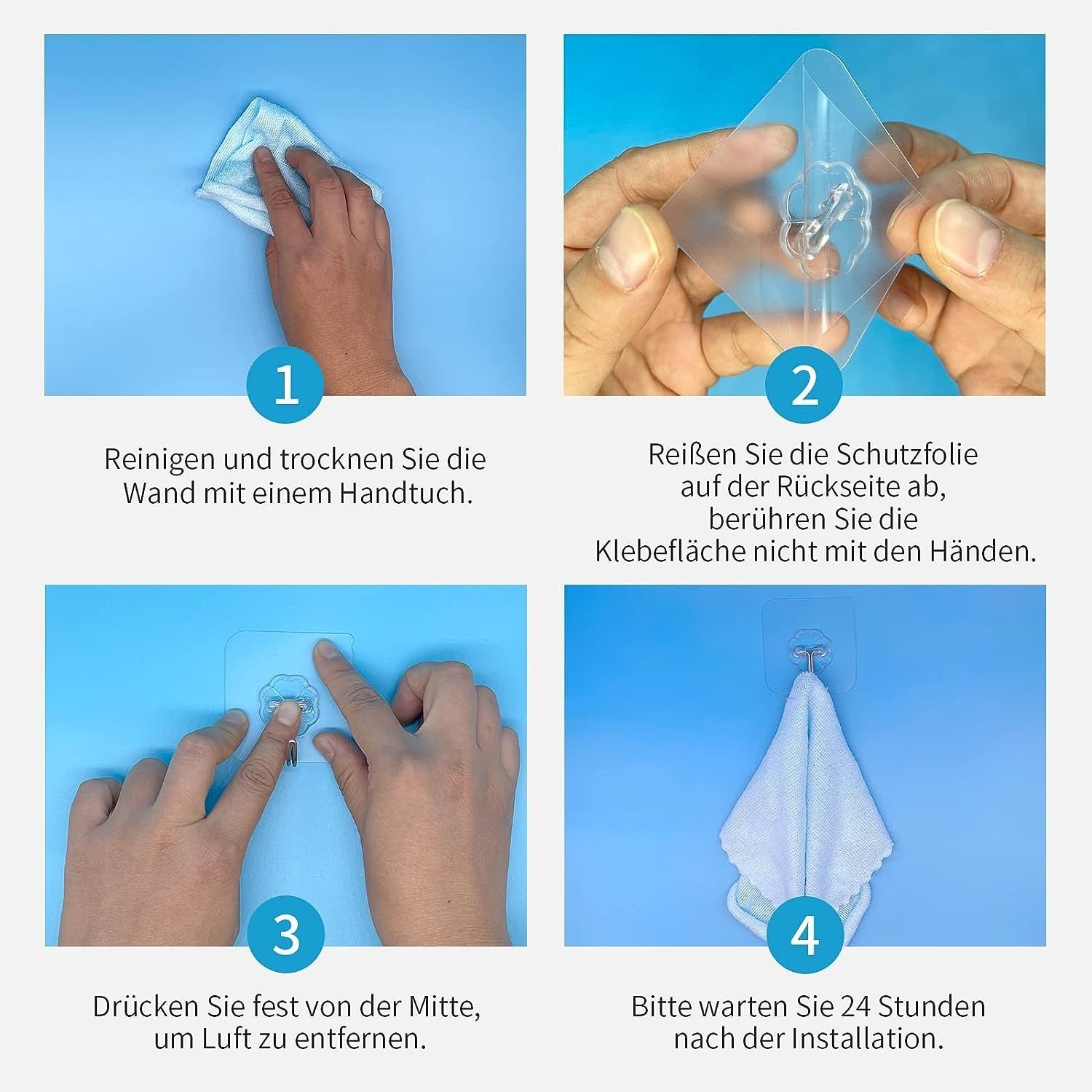 1

Reinigen und trocknen Sie die Wand mit einem Handtuch.

2

Reißen Sie die Schutzfolie auf der Rückseite ab, berühren Sie die Klebefläche nicht mit den Händen.

3

Drücken Sie fest von der Mitte, um Luft zu entfernen.

4

Bitte warten Sie 24 Stunden nach der Installation.