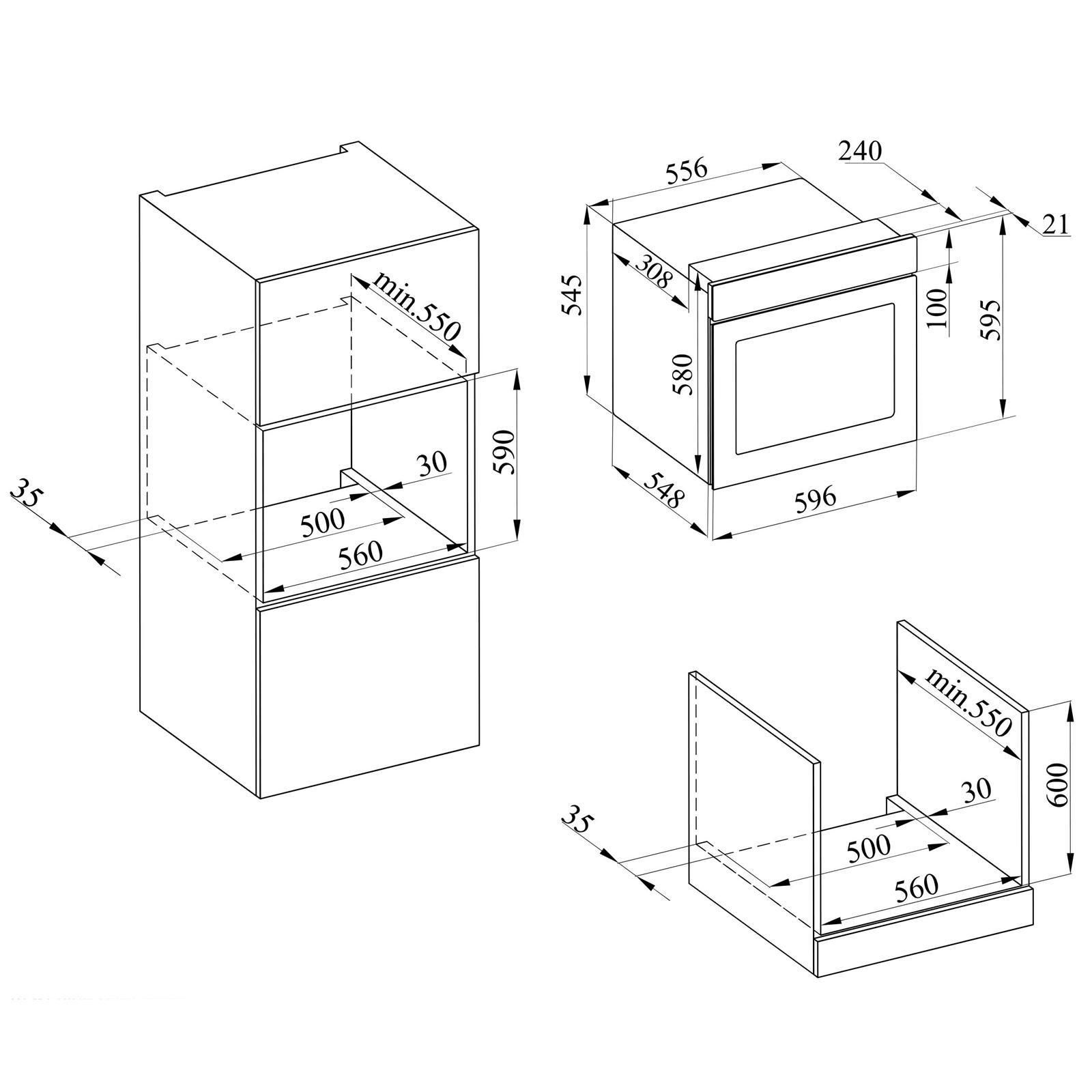 min.550
590
30
35
500
560
556
240
21
545
308
100
595
580
548
596
min.550
600
30
35
500
560