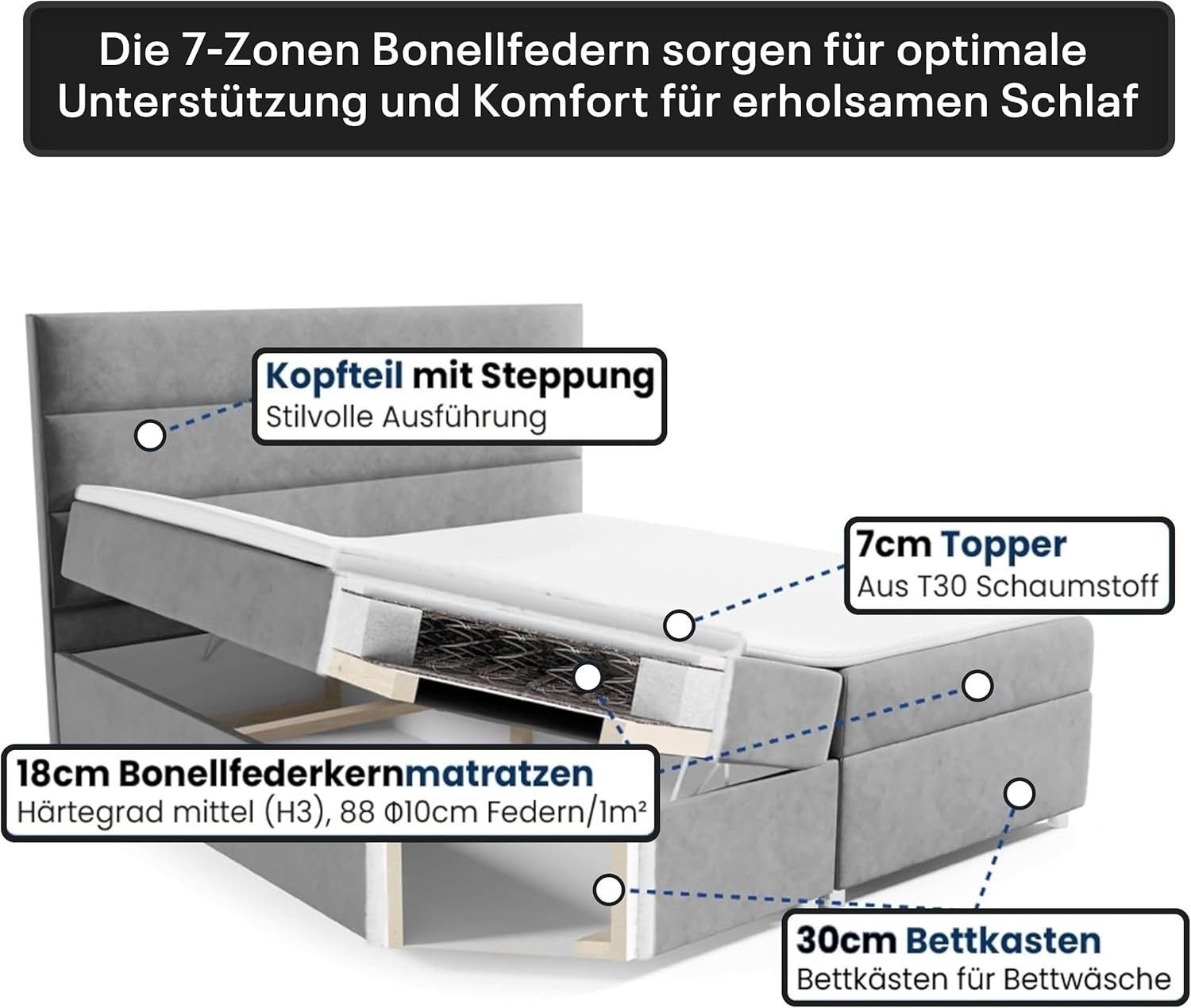 Die 7-Zonen Bonellfedern sorgen für optimale Unterstützung und Komfort für erholsamen Schlaf

Kopfteil mit Steppung
Stilvolle Ausführung

7cm Topper
Aus T30 Schaumstoff

18cm Bonellfederkernmatratzen
Härtegrad mittel (H3), 88 Φ10cm Federn/1m²

30cm Bettkasten
Bettkästen für Bettwäsche