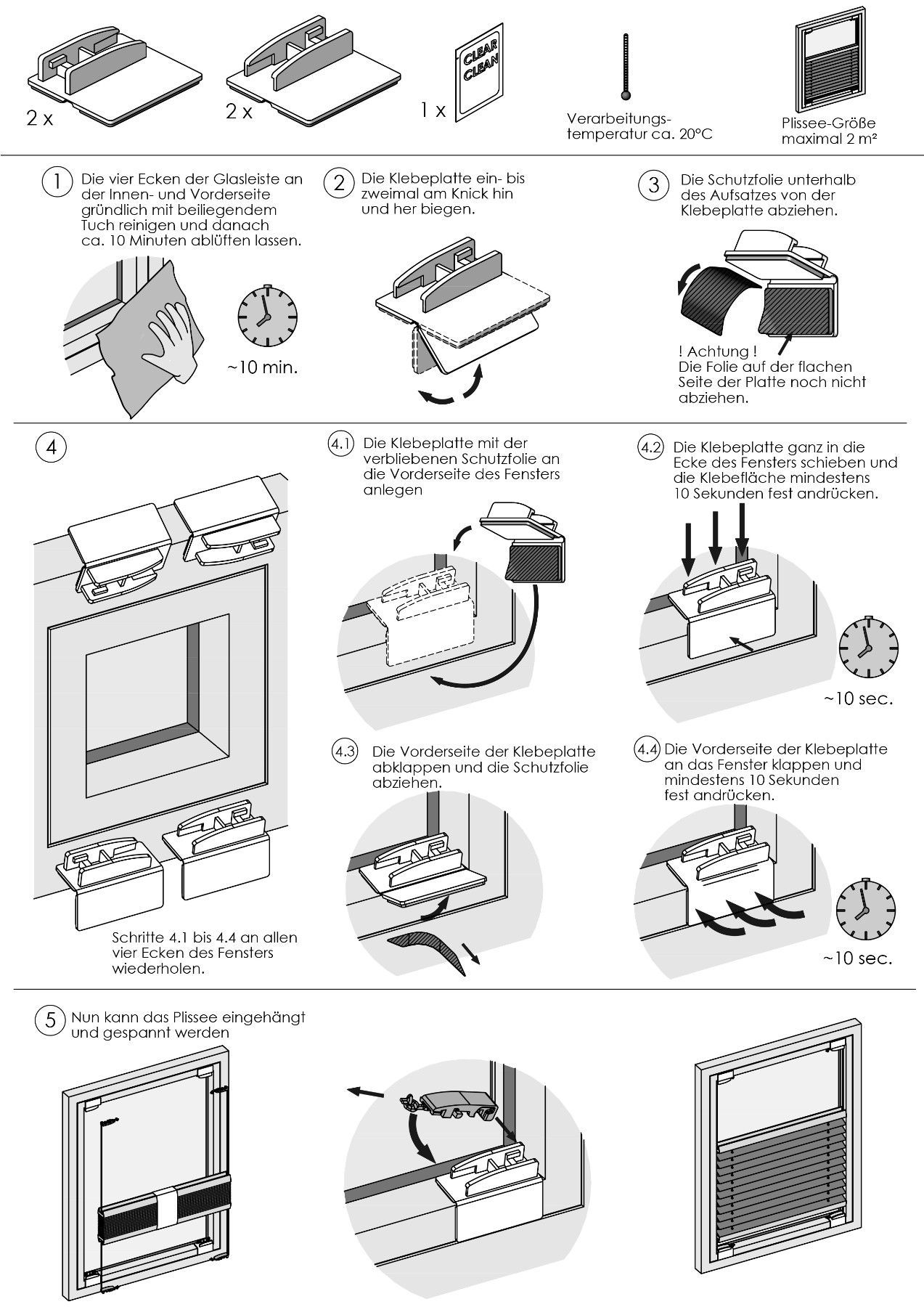 2 x

2 x

1 x

CLEAR CLEAN

Verarbeitungs-temperatur ca. 20°C

Plissee-Größe maximal 2 m²

1 Die vier Ecken der Glasleiste an der Innen- und Vorderseite gründlich mit beiliegendem Tuch reinigen und danach ca. 10 Minuten ablüften lassen.

~10 min.

2 Die Klebeplatte ein- bis zweimal am Knick hin und her biegen.

3 Die Schutzfolie unterhalb des Aufsatzes von der Klebeplatte abziehen.

! Achtung !
Die Folie auf der flachen Seite der Platte noch nicht abziehen.

4

Schritte 4.1 bis 4.4 an allen vier Ecken des Fensters wiederholen.

4.1 Die Klebeplatte mit der verbliebenen Schutzfolie an die Vorderseite des Fensters anlegen

4.2 Die Klebeplatte ganz in die Ecke des Fensters schieben und die Klebefläche mindestens 10 Sekunden fest andrücken.

~10 sec.

4.3 Die Vorderseite der Klebeplatte abklappen und die Schutzfolie abziehen.

4.4 Die Vorderseite der Klebeplatte an das Fenster klappen und mindestens 10 Sekunden fest andrücken.

~10 sec.

5 Nun kann das Plissee eingehängt und gespannt werden