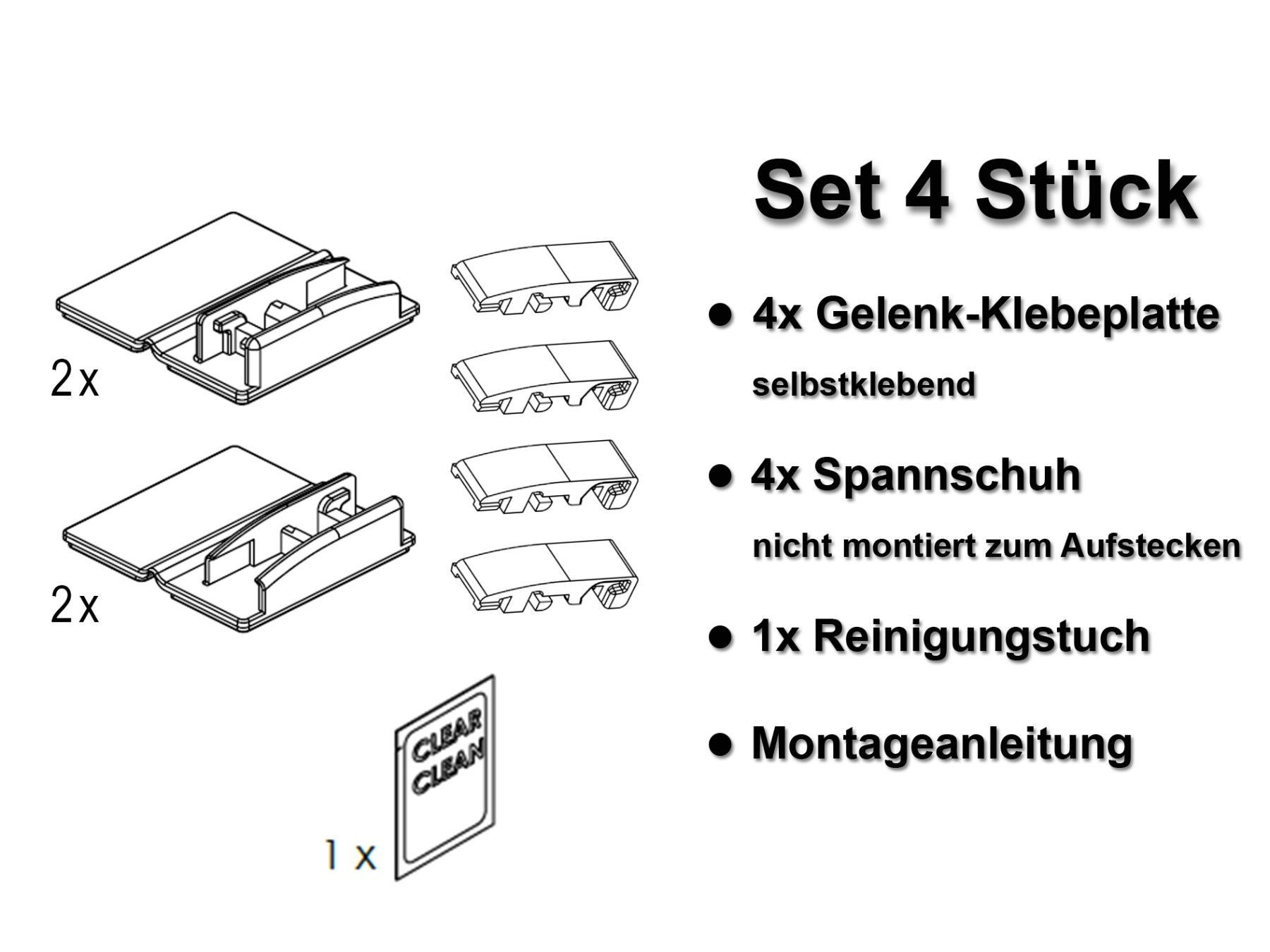 2x

2x

CLEAR CLEAN

1 x

Set 4 Stück

● 4x Gelenk-Klebeplatte

selbstklebend

● 4x Spannschuh

nicht montiert zum Aufstecken

● 1x Reinigungstuch

● Montageanleitung