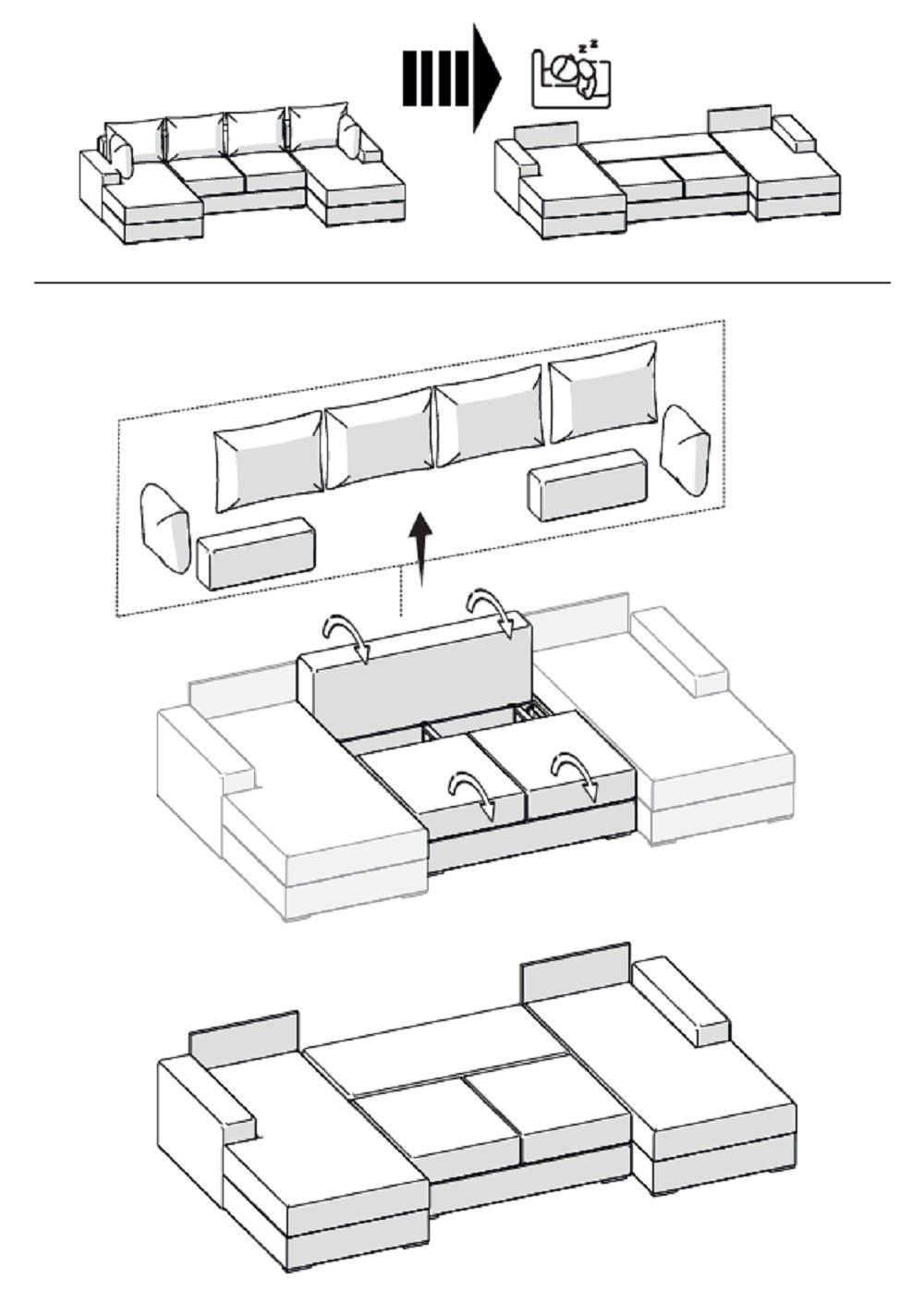 z z