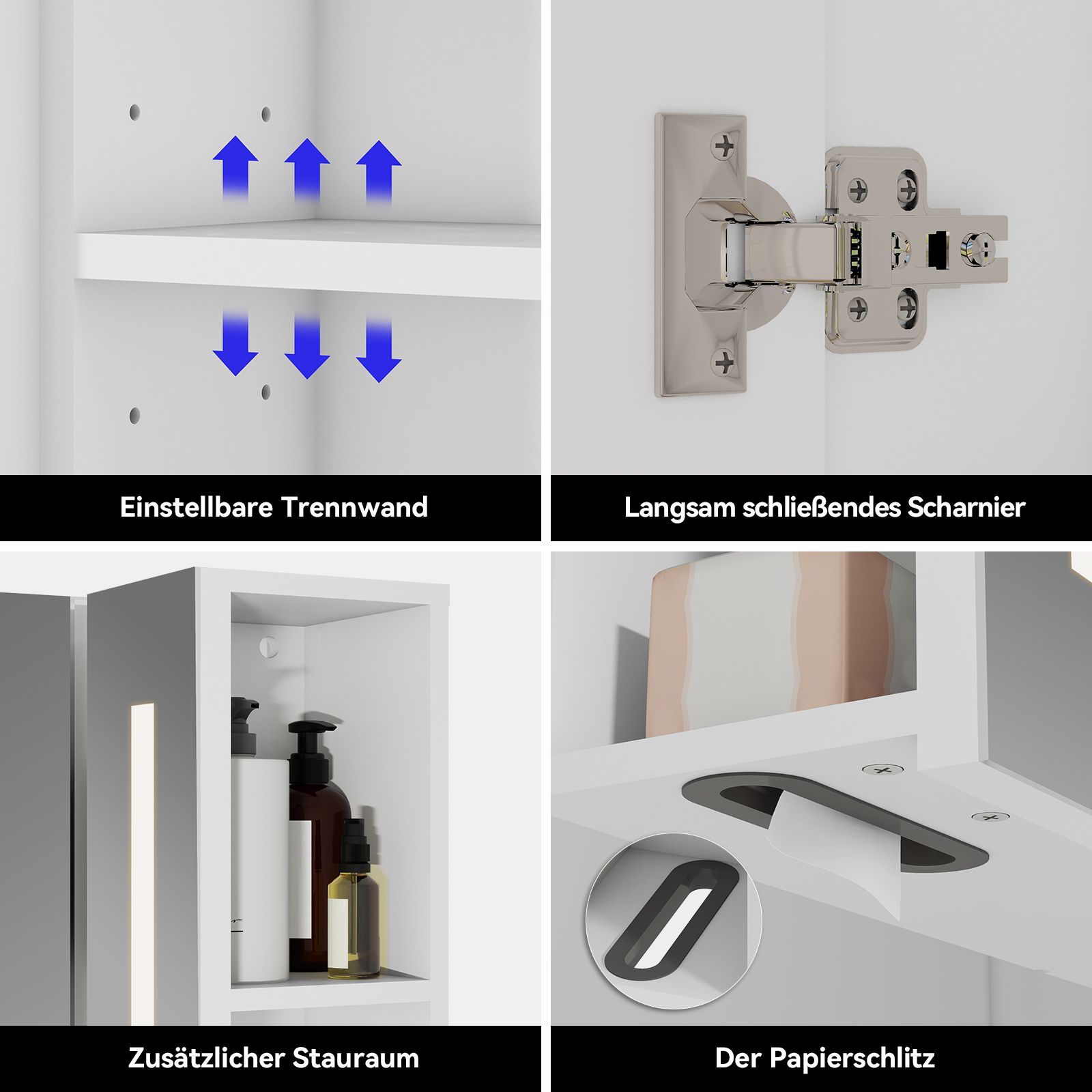 Einstellbare Trennwand

Langsam schließendes Scharnier

Zusätzlicher Stauraum

Der Papierschlitz