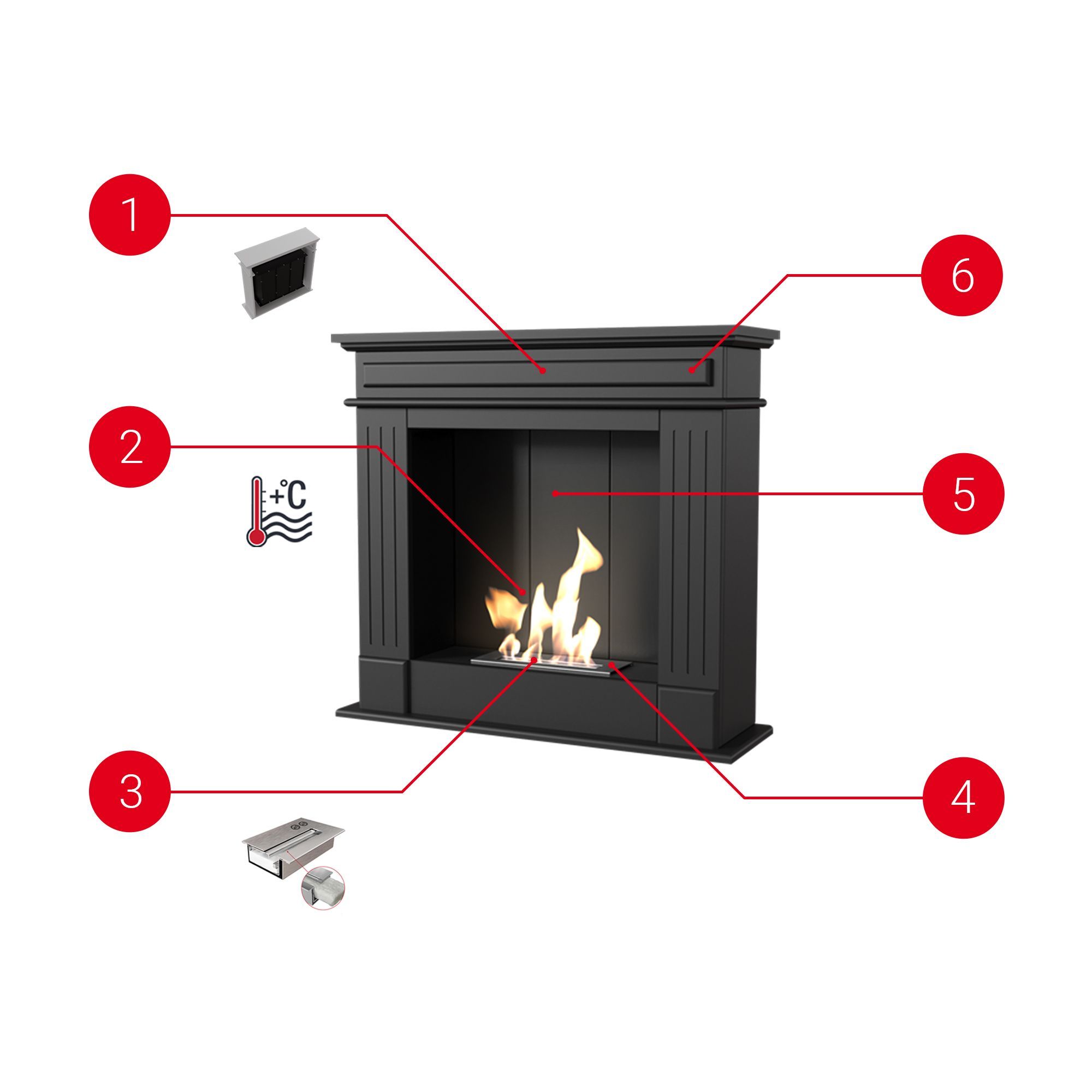 1

6

2

+°C

5

3

4