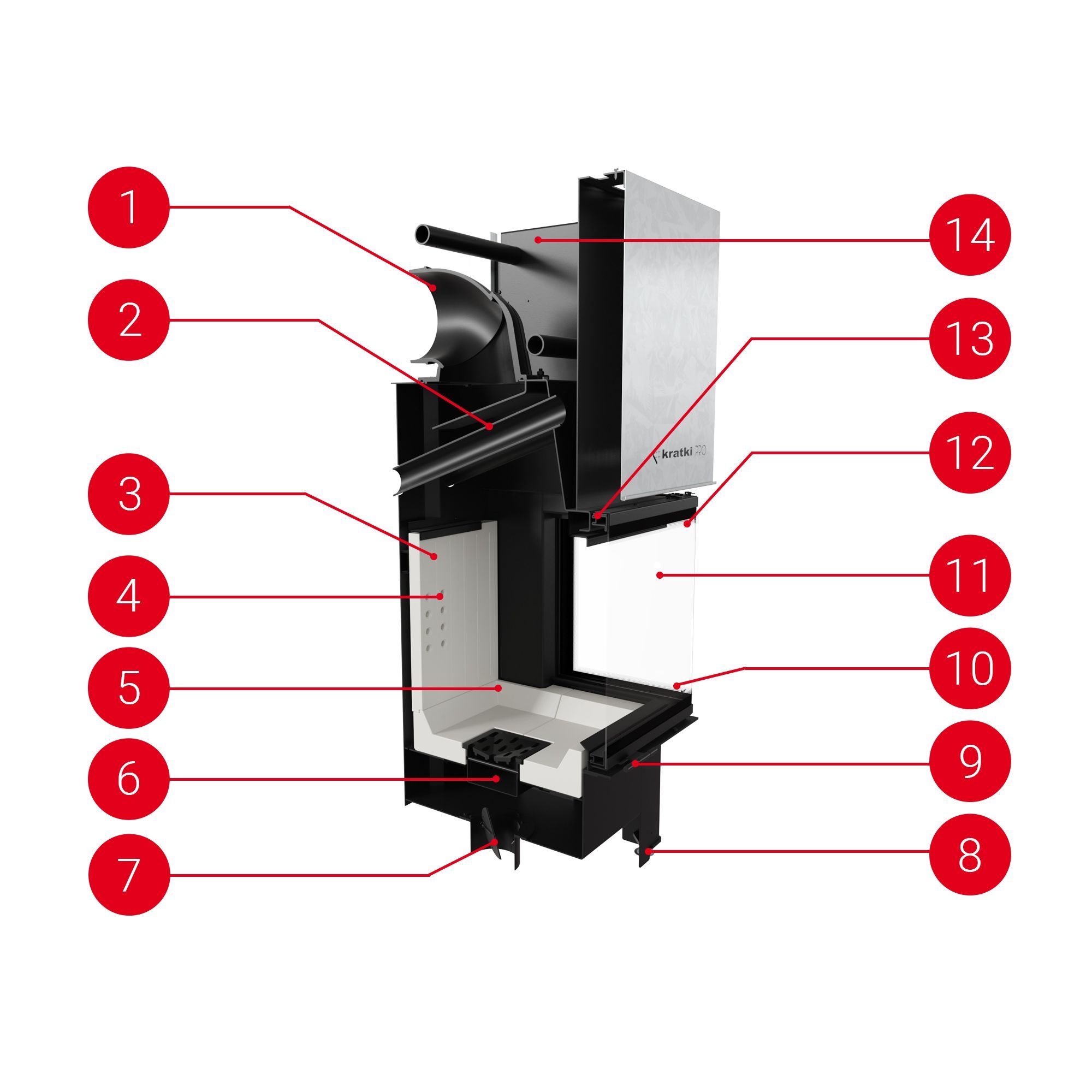 1
2
3
4
5
6
7
14
13
12
11
10
9
8
kratki PRO