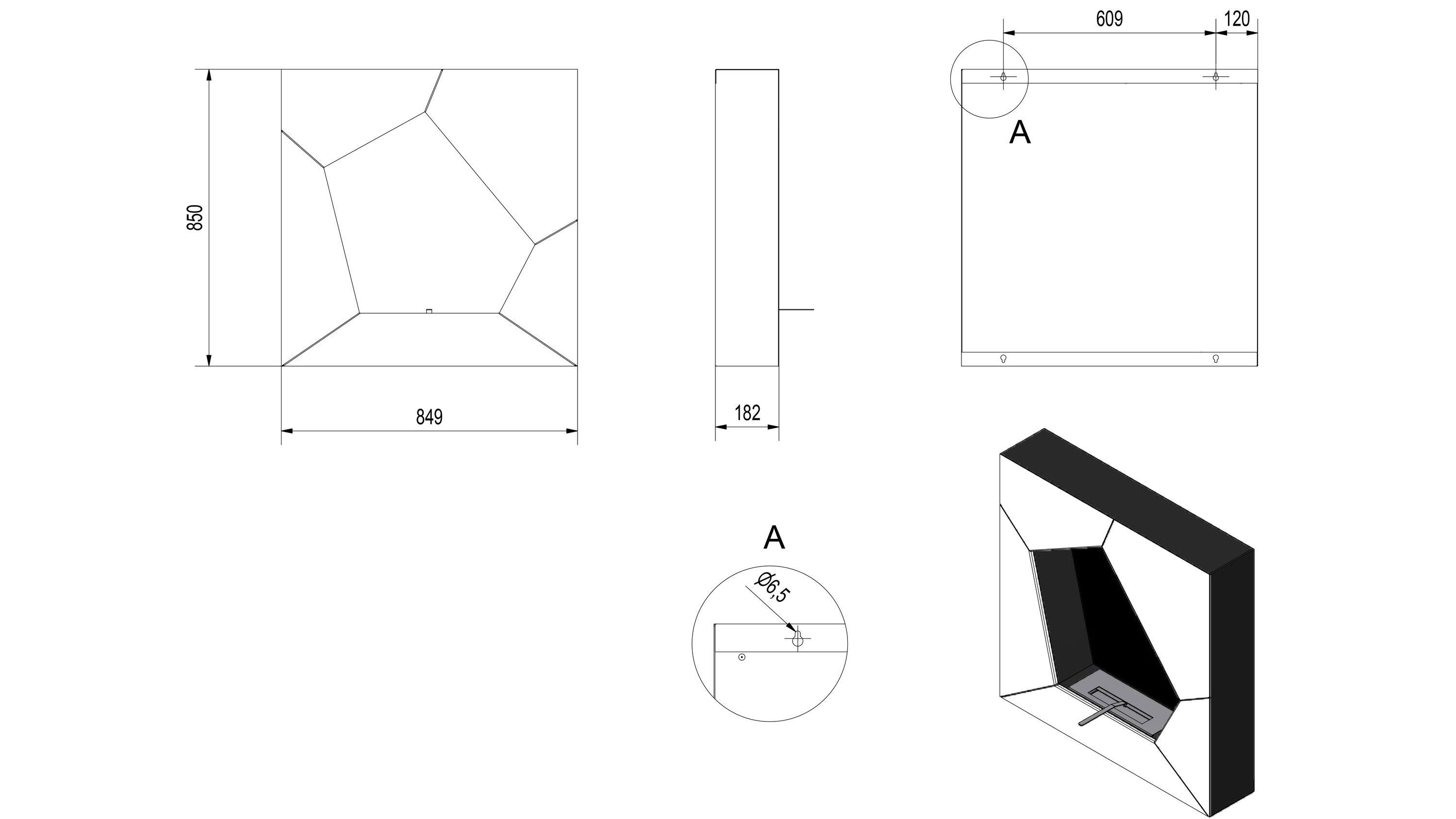 850

849

182

609

120

A

A

Ø6,5