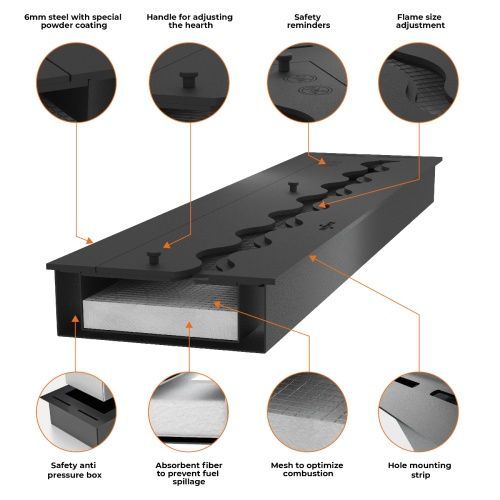 6mm steel with special powder coating

Handle for adjusting the hearth

Safety reminders

Flame size adjustment

Safety anti pressure box

Absorbent fiber to prevent fuel spillage

Mesh to optimize combustion

Hole mounting strip