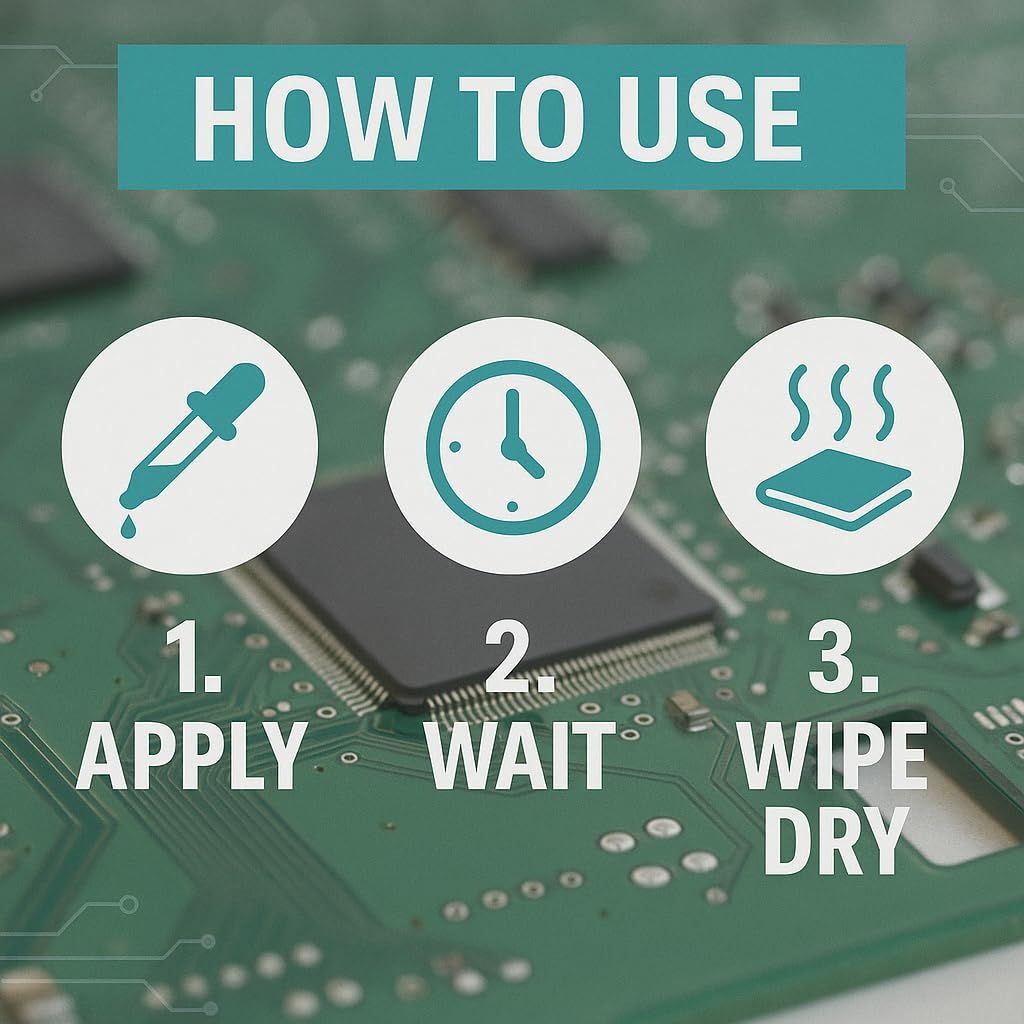 HOW TO USE

1.
APPLY

2.
WAIT

3.
WIPE
DRY