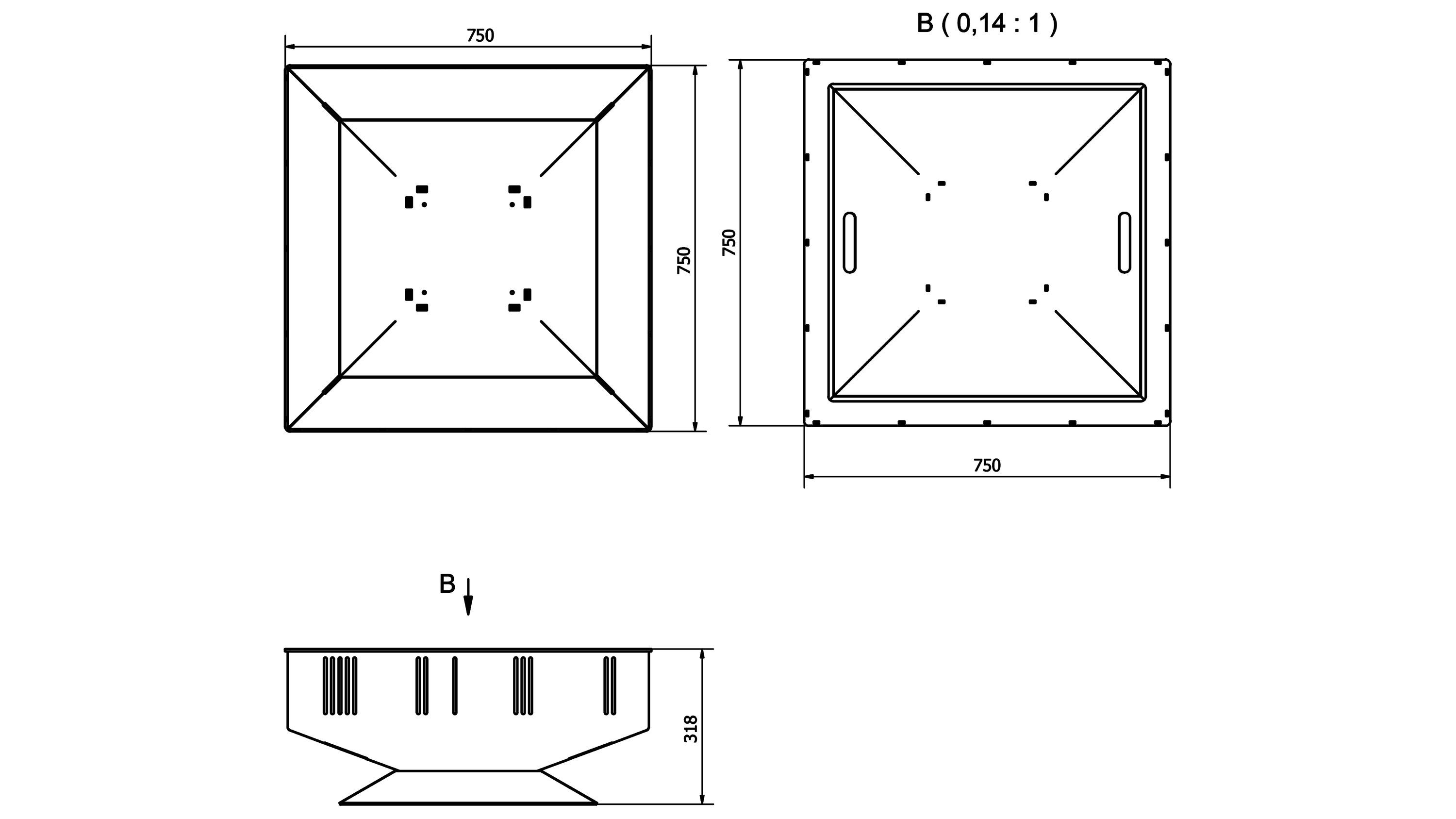 750

750

B ( 0,14 : 1 )

750

750

B

318