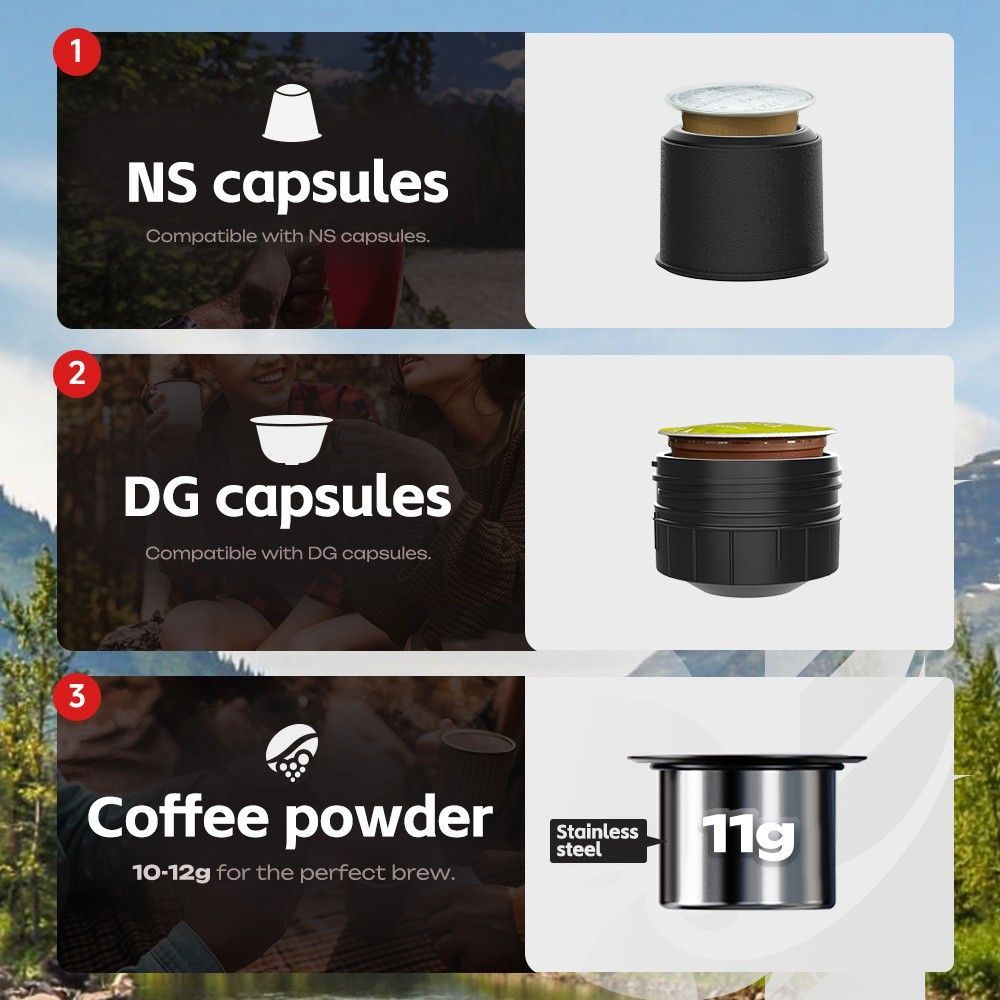 1

NS capsules

Compatible with NS capsules.

2

DG capsules

Compatible with DG capsules.

3

Coffee powder

10-12g for the perfect brew.

Stainless steel

11g