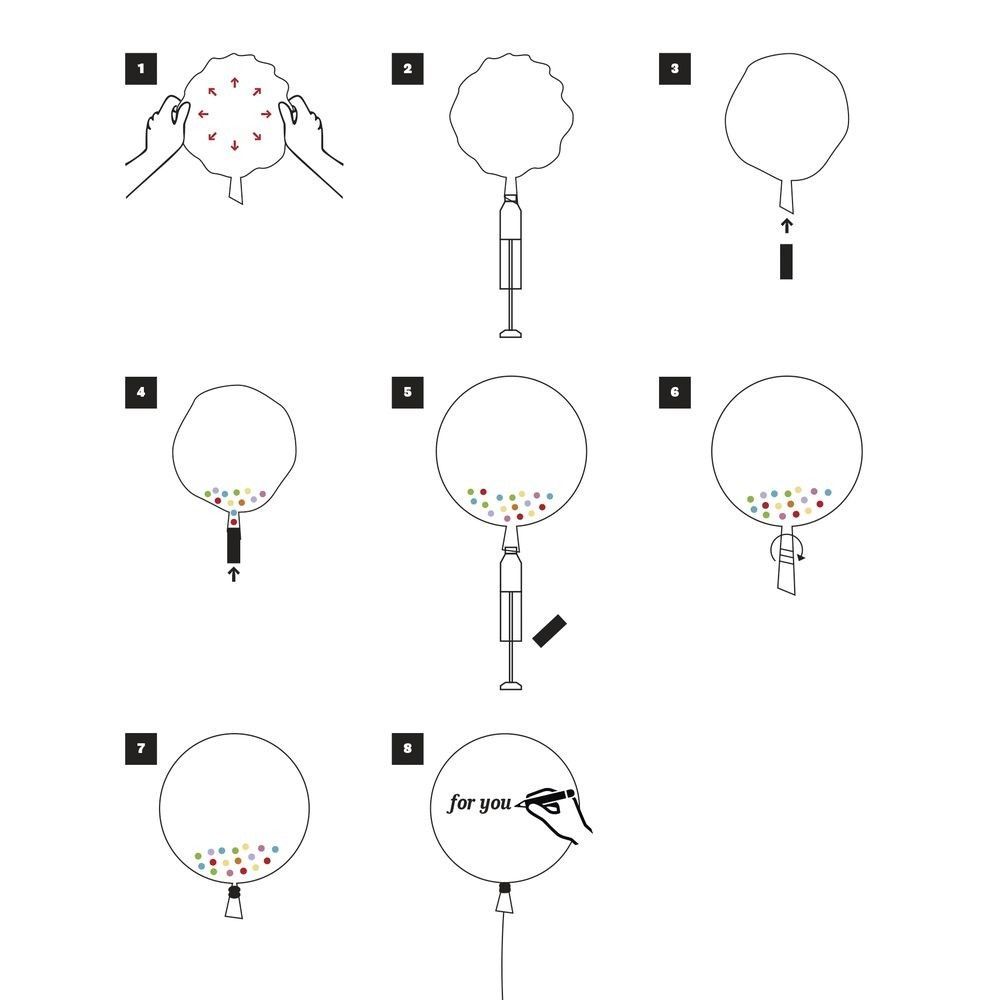 1

2

3

4

5

6

7

8

for you