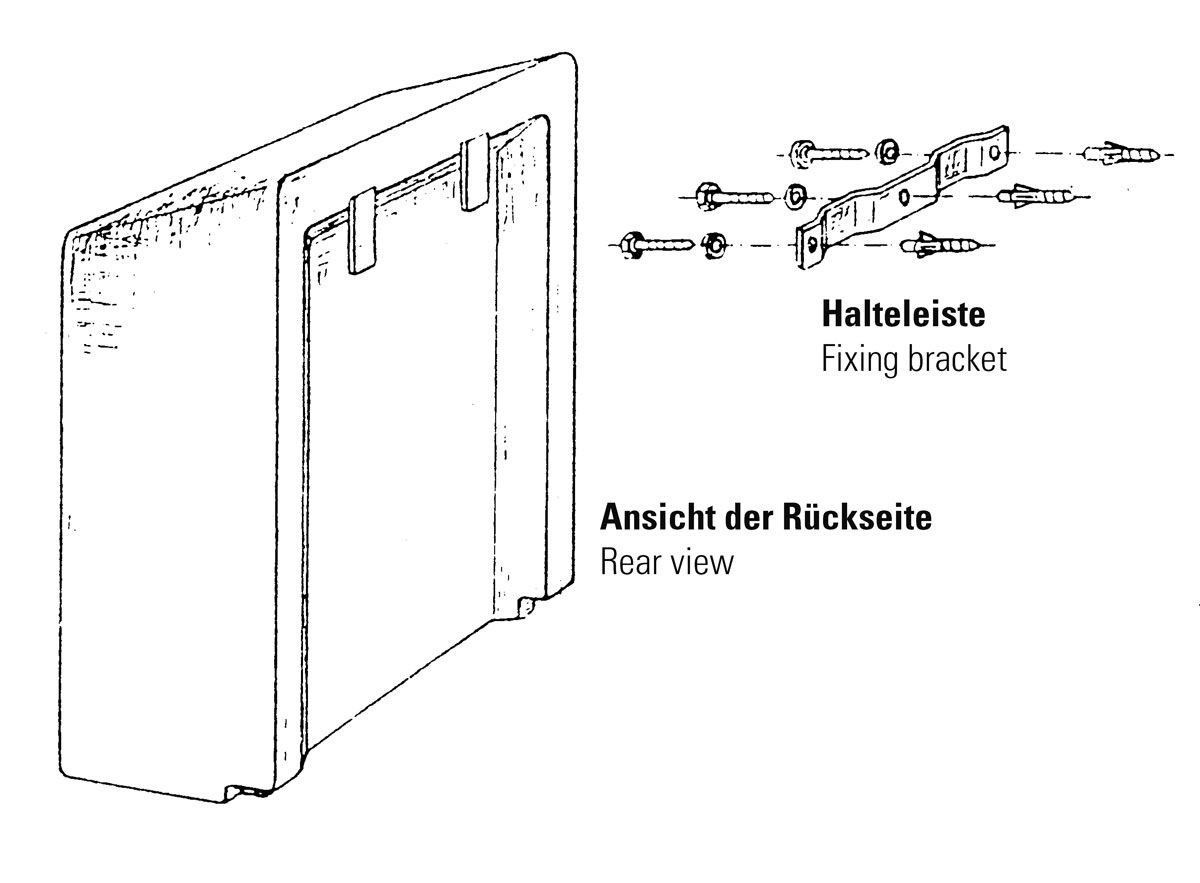 Halteleiste
Fixing bracket

Ansicht der Rückseite
Rear view