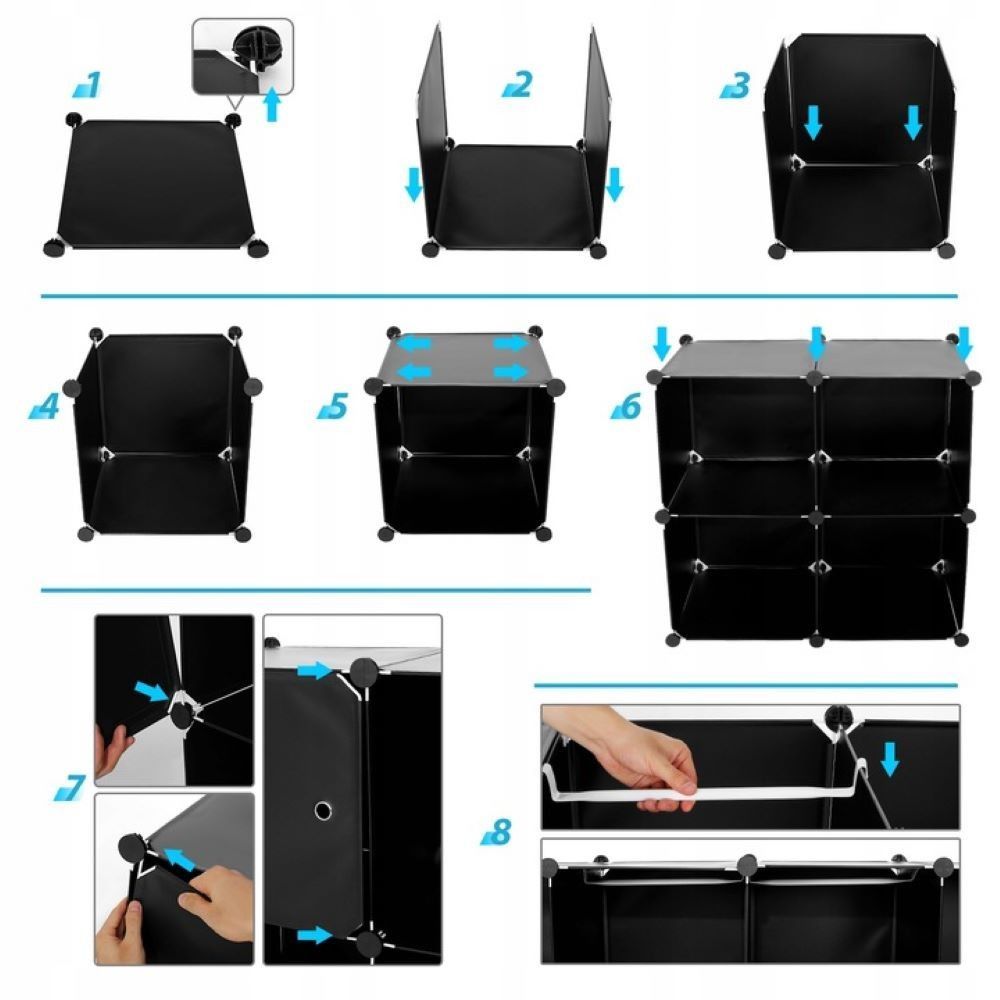 1
2
3
4
5
6
7
8