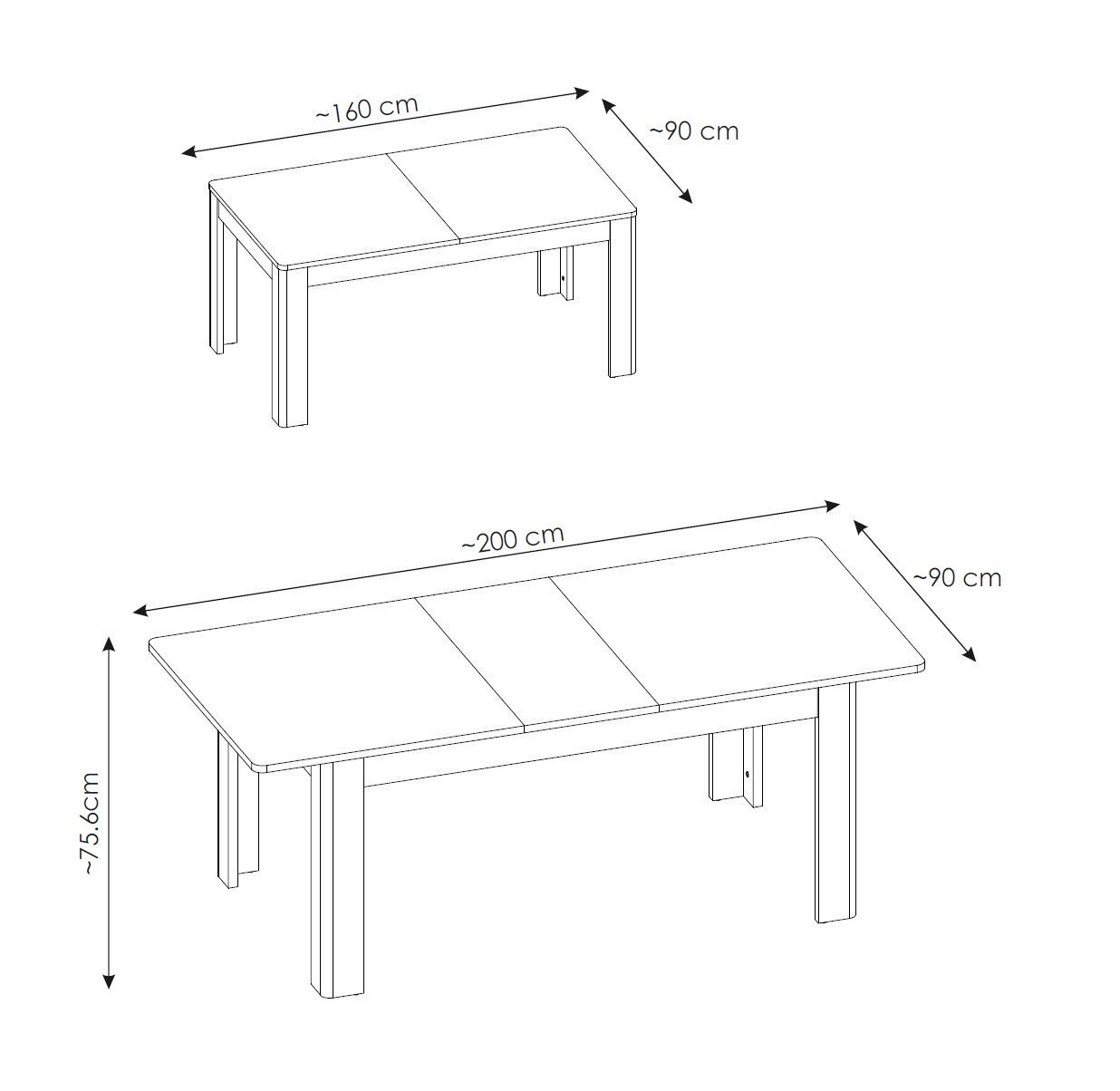 ~160 cm
~90 cm
~200 cm
~90 cm
~75.6cm