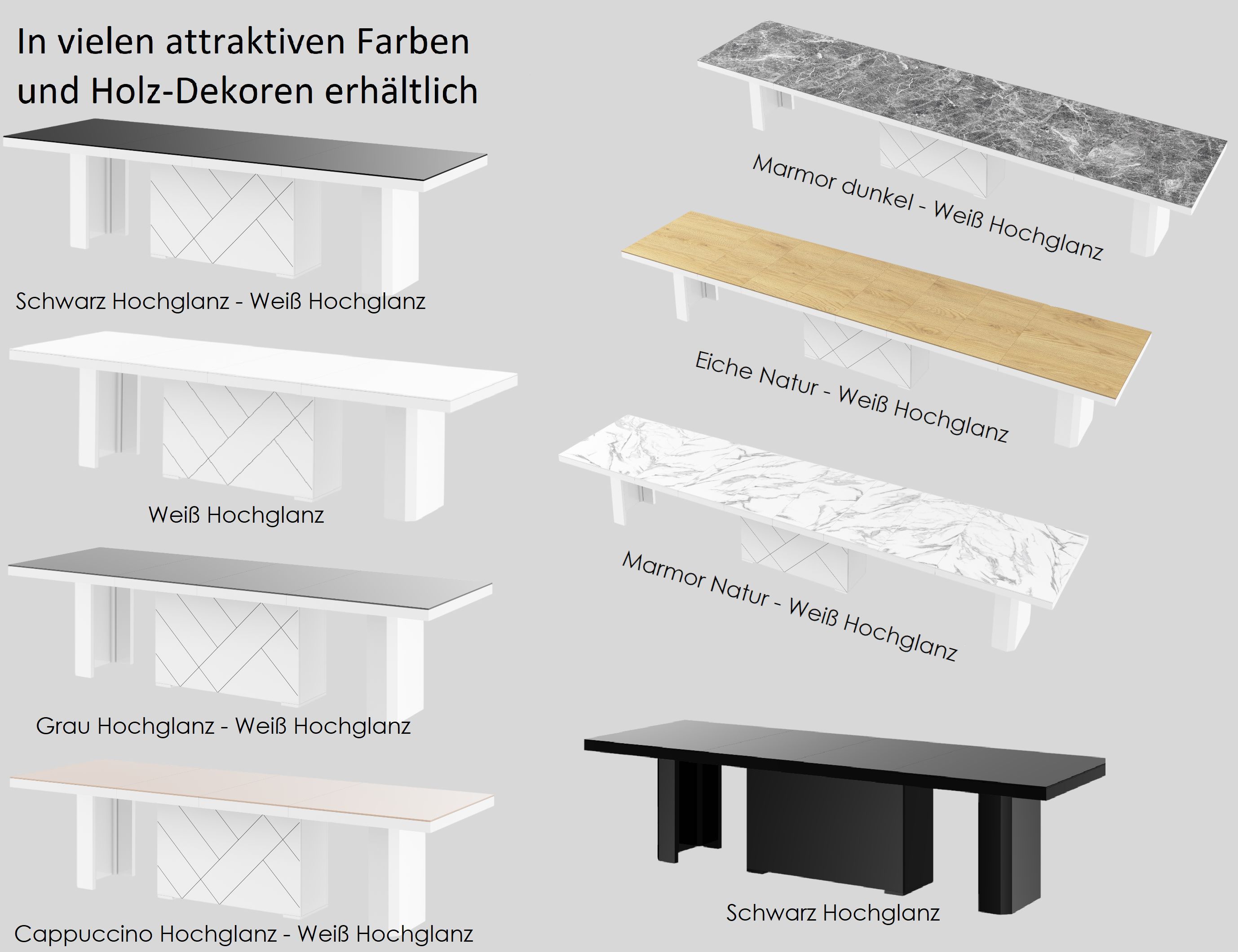 In vielen attraktiven Farben und Holz-Dekoren erhältlich

Schwarz Hochglanz - Weiß Hochglanz

Weiß Hochglanz

Grau Hochglanz - Weiß Hochglanz

Cappuccino Hochglanz - Weiß Hochglanz

Marmor dunkel - Weiß Hochglanz

Eiche Natur - Weiß Hochglanz

Marmor Natur - Weiß Hochglanz

Schwarz Hochglanz